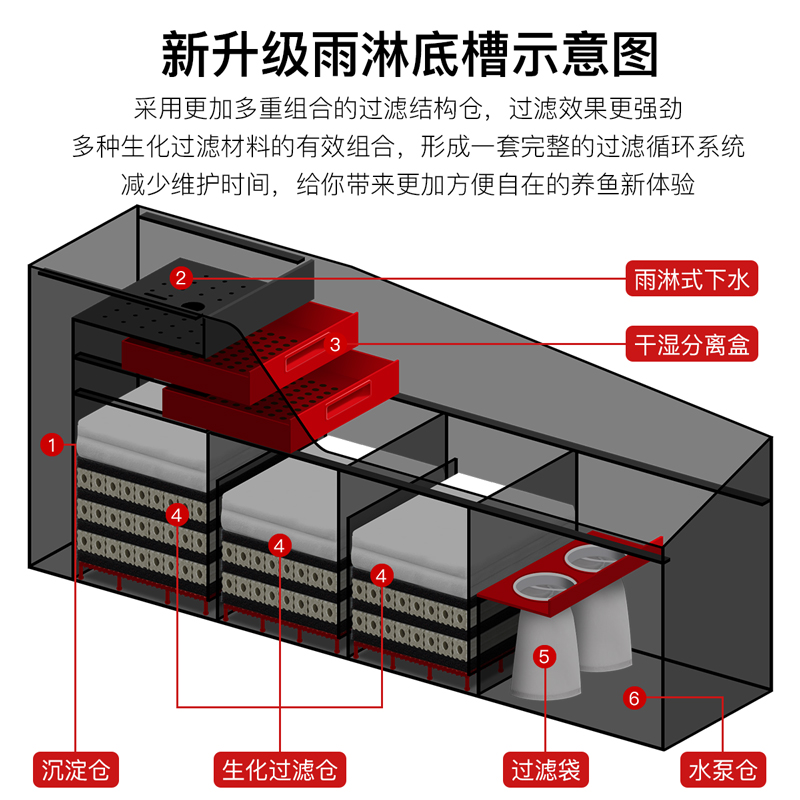 新升级雨淋底槽示意图

采用更加多重组合的过滤结构仓，过滤效果更强劲
多种生化过滤材料的有效组合，形成一套完整的过滤循环系统
减少维护时间，给你带来更加方便自在的养鱼新体验

2
雨淋式下水
3
干湿分离盒
1
4
4
4
5
6
沉淀仓
生化过滤仓
过滤袋
水泵仓