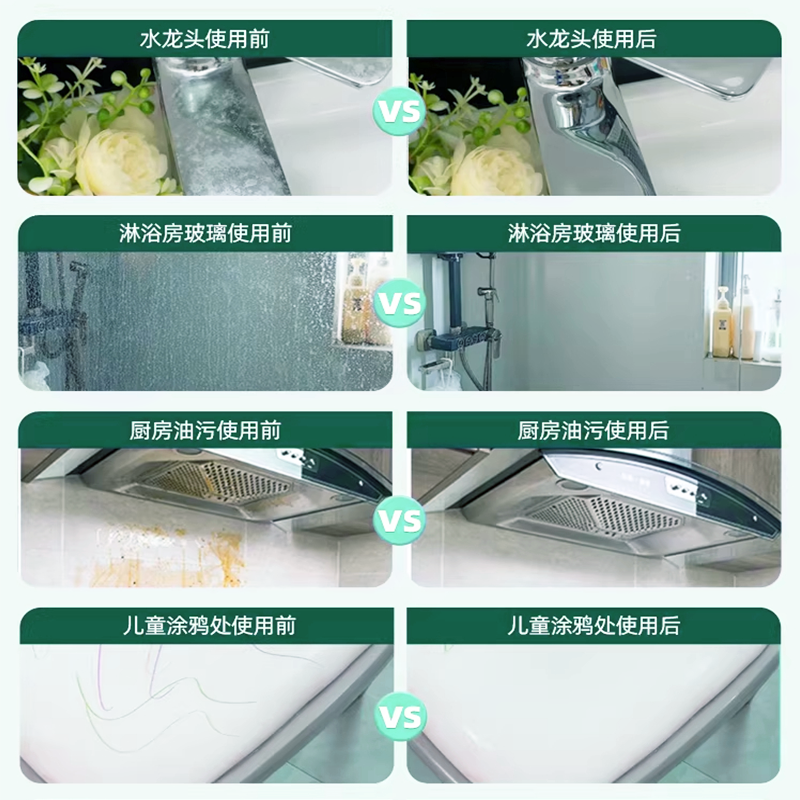 水龙头使用前

VS

水龙头使用后

淋浴房玻璃使用前

VS

淋浴房玻璃使用后

厨房油污使用前

VS

厨房油污使用后

儿童涂鸦处使用前

VS

儿童涂鸦处使用后