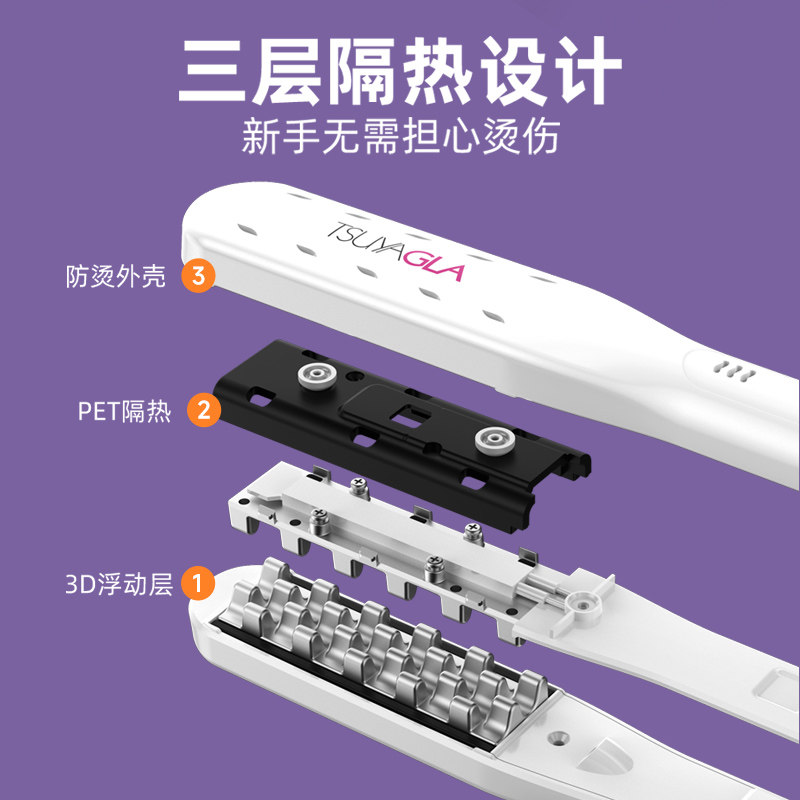 三层隔热设计
新手无需担心烫伤

TSUYAGLA

防烫外壳 3

PET隔热 2

3D浮动层 1