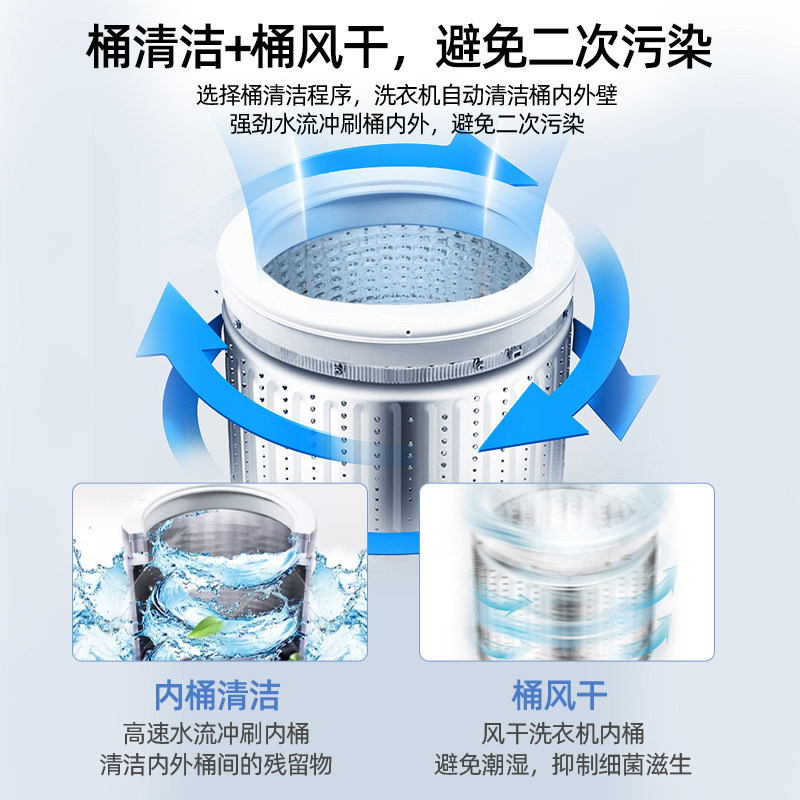 桶清洁+桶风干，避免二次污染

选择桶清洁程序，洗衣机自动清洁桶内外壁
强劲水流冲刷桶内外，避免二次污染

内桶清洁

高速水流冲刷内桶
清洁内外桶间的残留物

桶风干

风干洗衣机内桶
避免潮湿，抑制细菌滋生