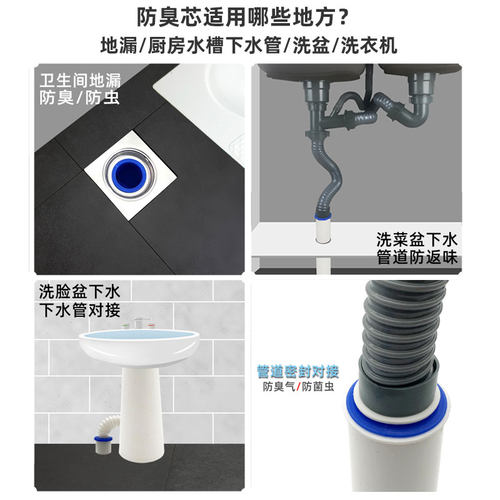 防臭芯适用哪些地方？
地漏/厨房水槽下水管/洗盆/洗衣机

卫生间地漏
防臭/防虫

洗菜盆下水
管道防返味

洗脸盆下水
下水管对接

管道密封对接
防臭气/防菌虫