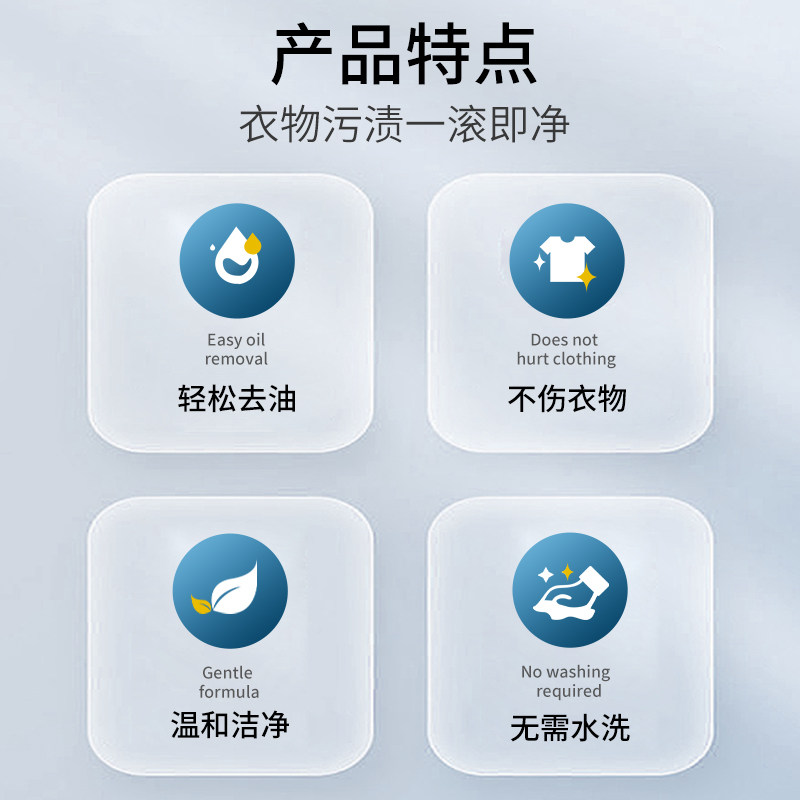 产品特点

衣物污渍一滚即净

Easy oil
removal
轻松去油

Does not
hurt clothing
不伤衣物

Gentle
formula
温和洁净

No washing
required
无需水洗