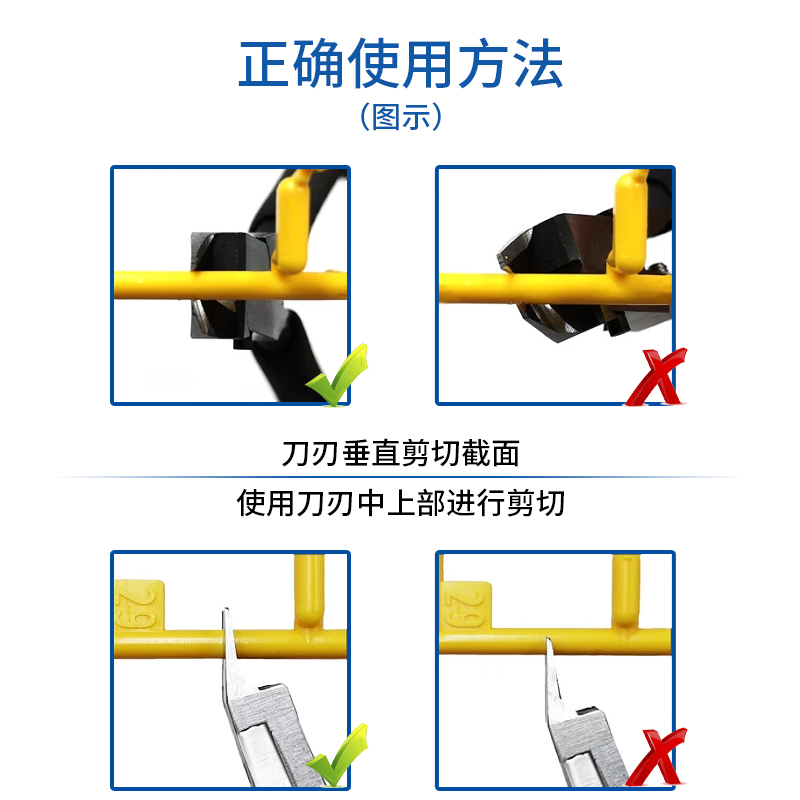 正确使用方法
（图示）

刀刃垂直剪切截面

使用刀刃中上部进行剪切

29

29