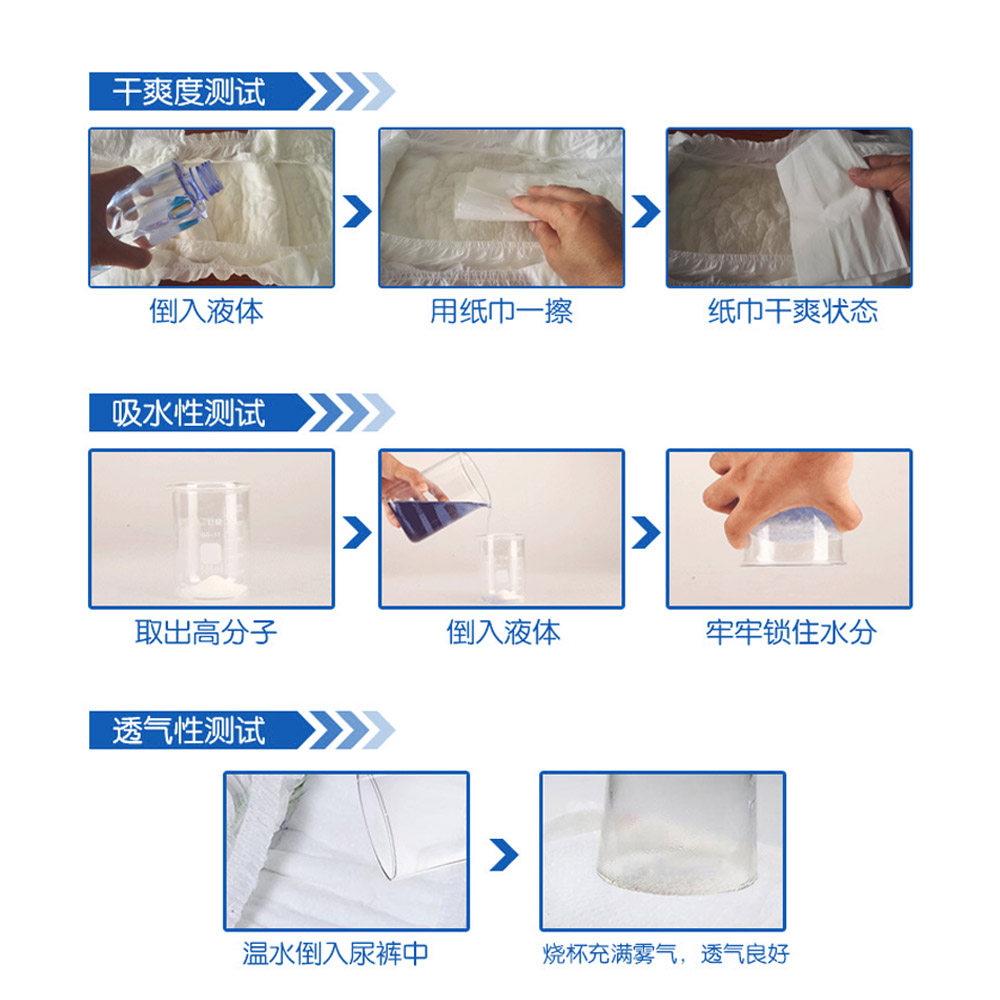 干爽度测试

倒入液体

用纸巾一擦

纸巾干爽状态

吸水性测试

取出高分子

倒入液体

牢牢锁住水分

透气性测试

温水倒入尿裤中

烧杯充满雾气，透气良好