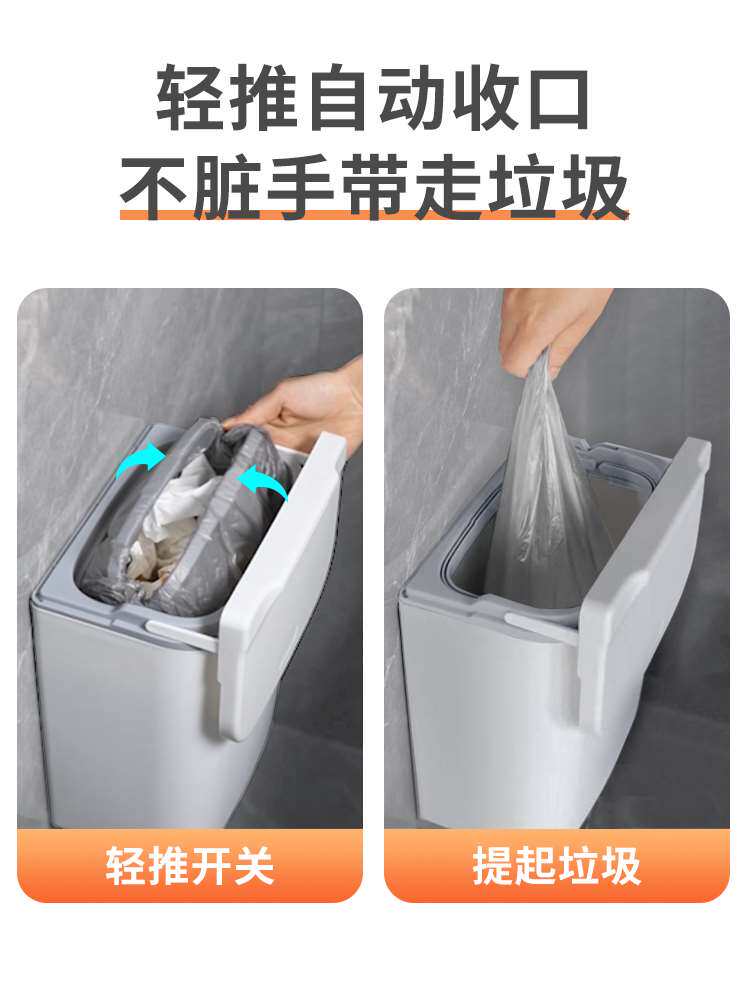 轻推自动收口
不脏手带走垃圾

轻推开关

提起垃圾