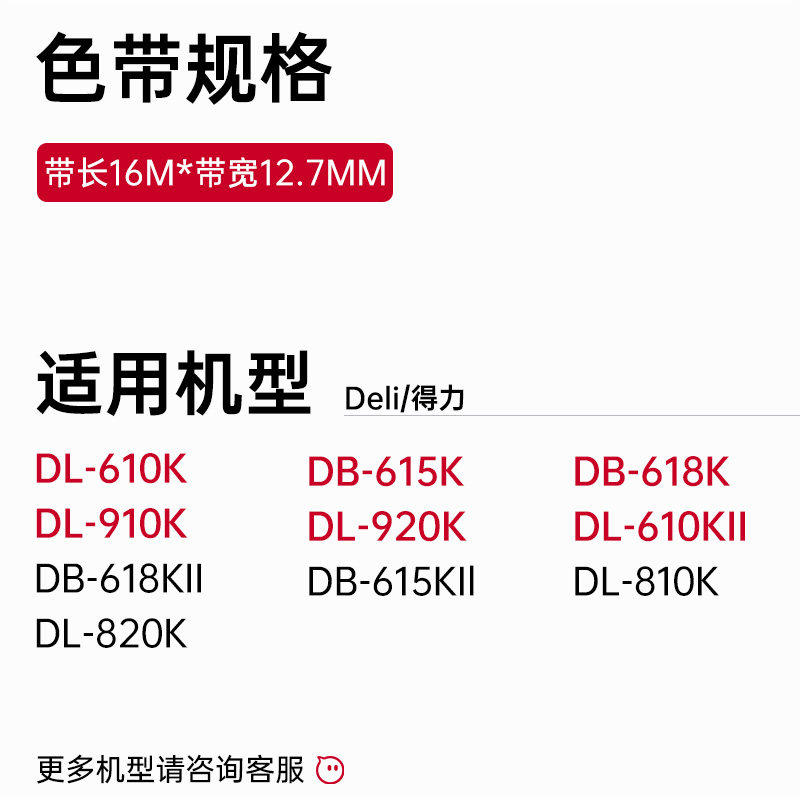 色带规格

带长16M*带宽12.7MM

适用机型 Deli/得力

DL-610K
DL-910K
DB-618KII
DL-820K

DB-615K
DL-920K
DB-615KII

DB-618K
DL-610KII
DL-810K

更多机型请咨询客服