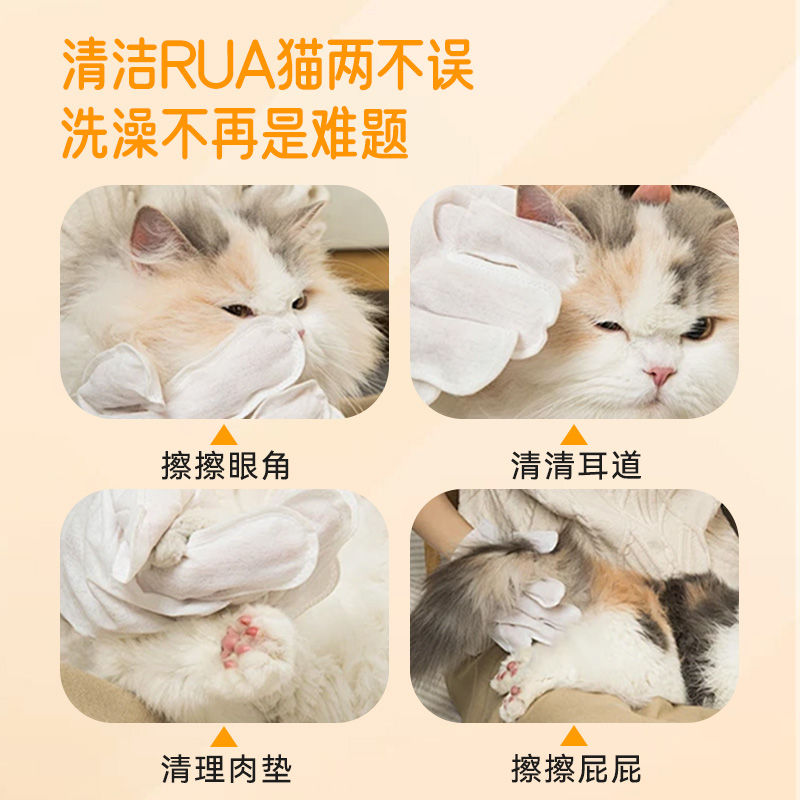 清洁RUA猫两不误
洗澡不再是难题

擦擦眼角

清清耳道

清理肉垫

擦擦屁屁