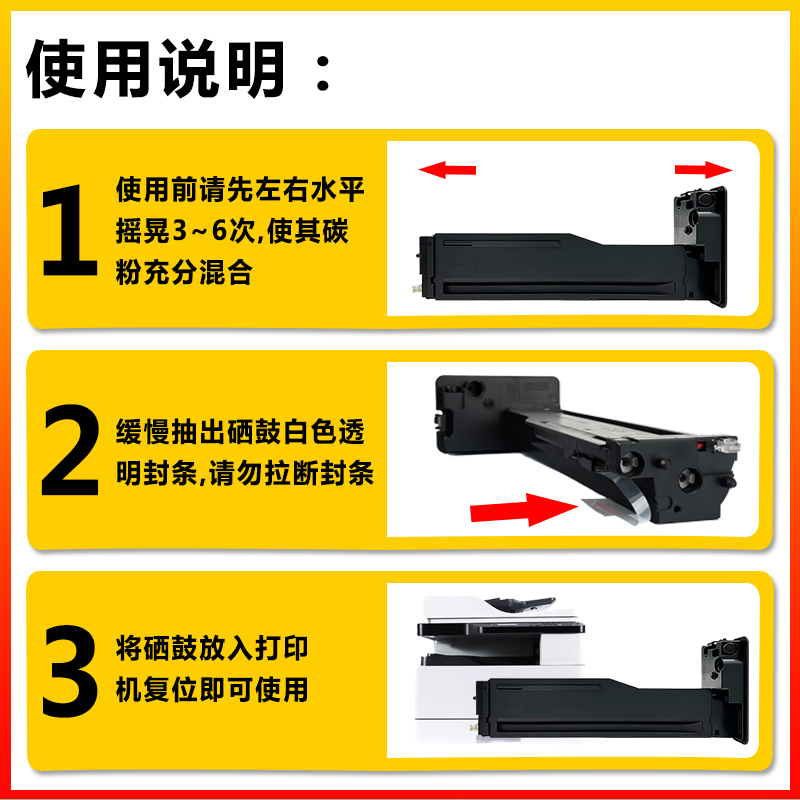 使用说明：

1 使用前请先左右水平摇晃3~6次,使其碳粉充分混合

2 缓慢抽出硒鼓白色透明封条,请勿拉断封条

3 将硒鼓放入打印机复位即可使用