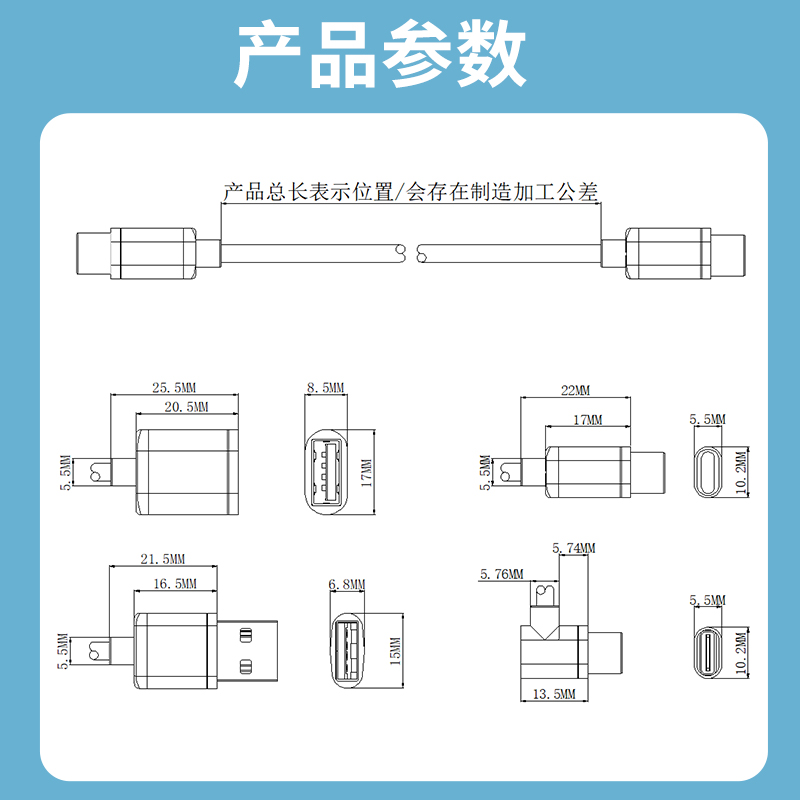 产品参数

产品总长表示位置/会存在制造加工公差

25.5MM
20.5MM
5.5MM
8.5MM
17MM
22MM
17MM
5.5MM
5.5MM
10.2MM
21.5MM
16.5MM
5.5MM
6.8MM
15MM
5.74MM
5.76MM
13.5MM
5.5MM
10.2MM