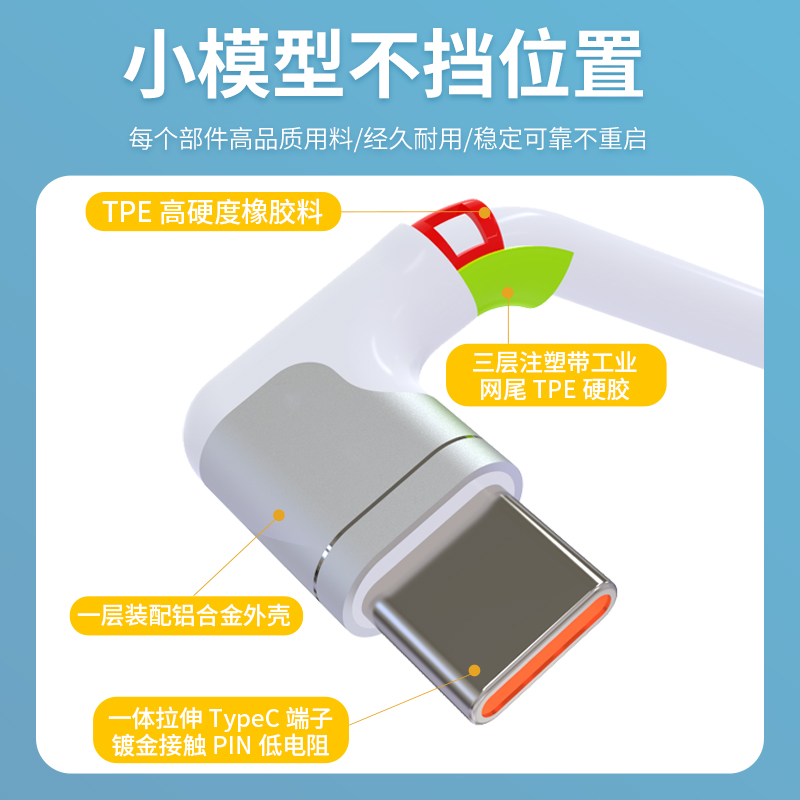 小模型不挡位置

每个部件高品质用料/经久耐用/稳定可靠不重启

TPE 高硬度橡胶料

三层注塑带工业网尾 TPE 硬胶

一层装配铝合金外壳

一体拉伸 TypeC 端子
镀金接触 PIN 低电阻