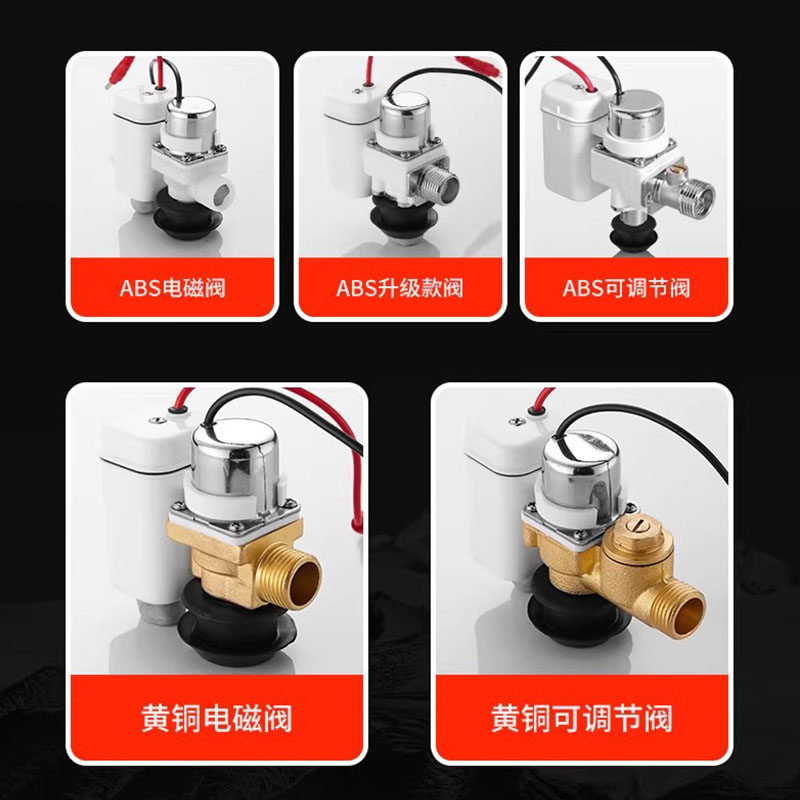 ABS电磁阀

ABS升级款阀

ABS可调节阀

黄铜电磁阀

黄铜可调节阀