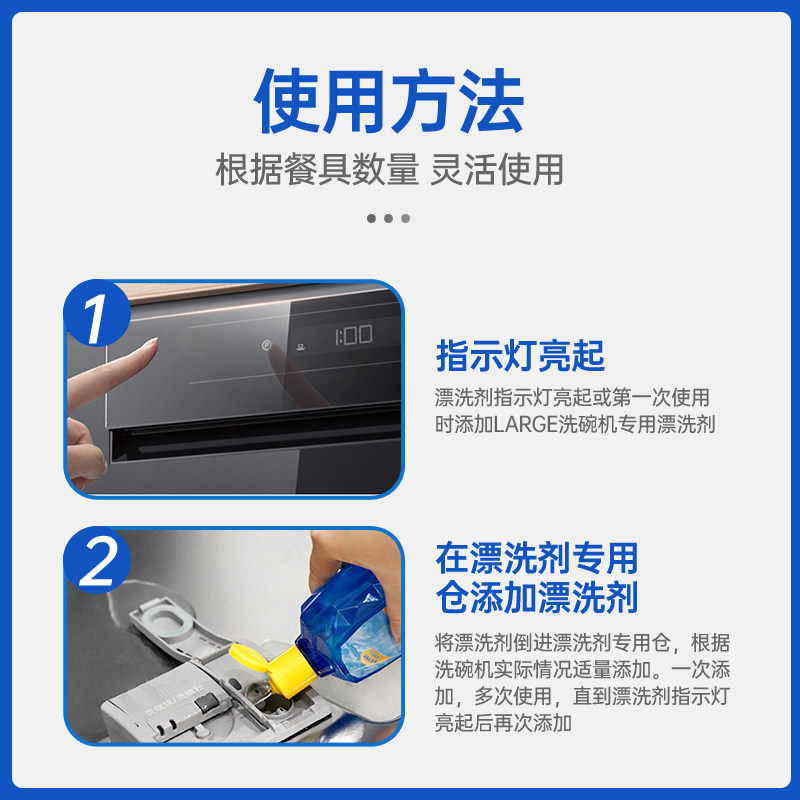 使用方法
根据餐具数量 灵活使用

1

1:00

指示灯亮起
漂洗剂指示灯亮起或第一次使用时添加LARGE洗碗机专用漂洗剂

2

在漂洗剂专用仓添加漂洗剂
将漂洗剂倒进漂洗剂专用仓，根据洗碗机实际情况适量添加。一次添加，多次使用，直到漂洗剂指示灯亮起后再次添加