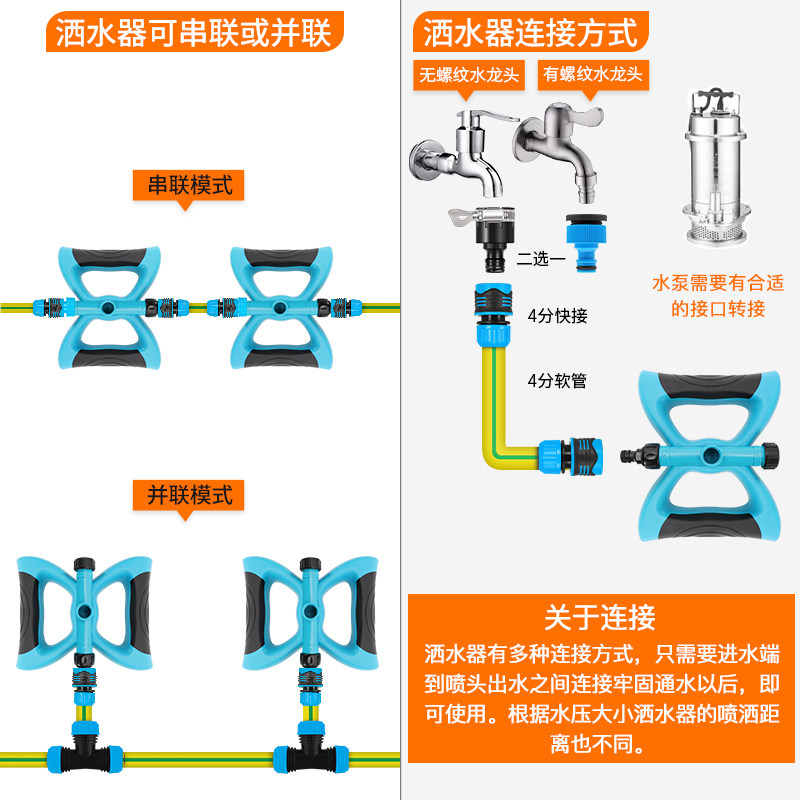 洒水器可串联或并联

串联模式

并联模式

洒水器连接方式

无螺纹水龙头

有螺纹水龙头

二选一

4分快接

4分软管

水泵需要有合适的接口转接

关于连接

洒水器有多种连接方式，只需要进水端到喷头出水之间连接牢固通水以后，即可使用。根据水压大小洒水器的喷洒距离也不同。