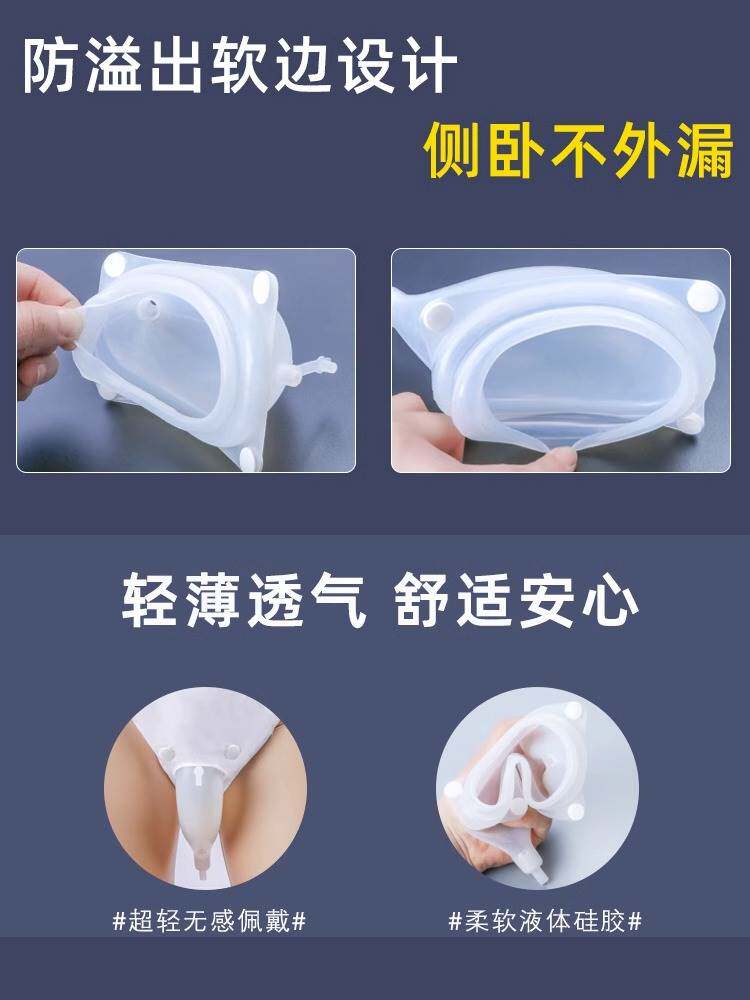 防溢出软边设计

侧卧不外漏

轻薄透气 舒适安心

#超轻无感佩戴#

#柔软液体硅胶#