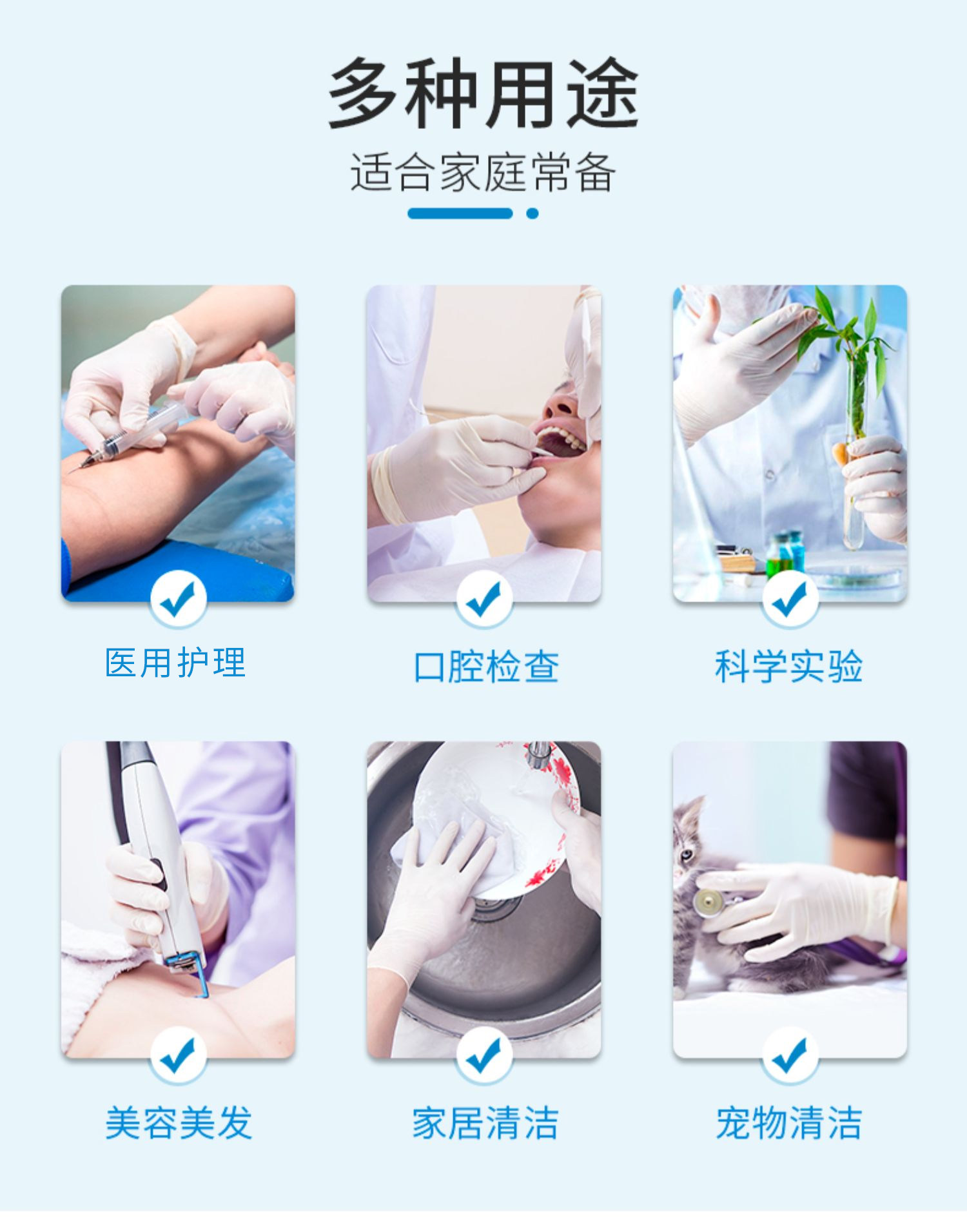 多种用途

适合家庭常备

医用护理

口腔检查

科学实验

美容美发

家居清洁

宠物清洁