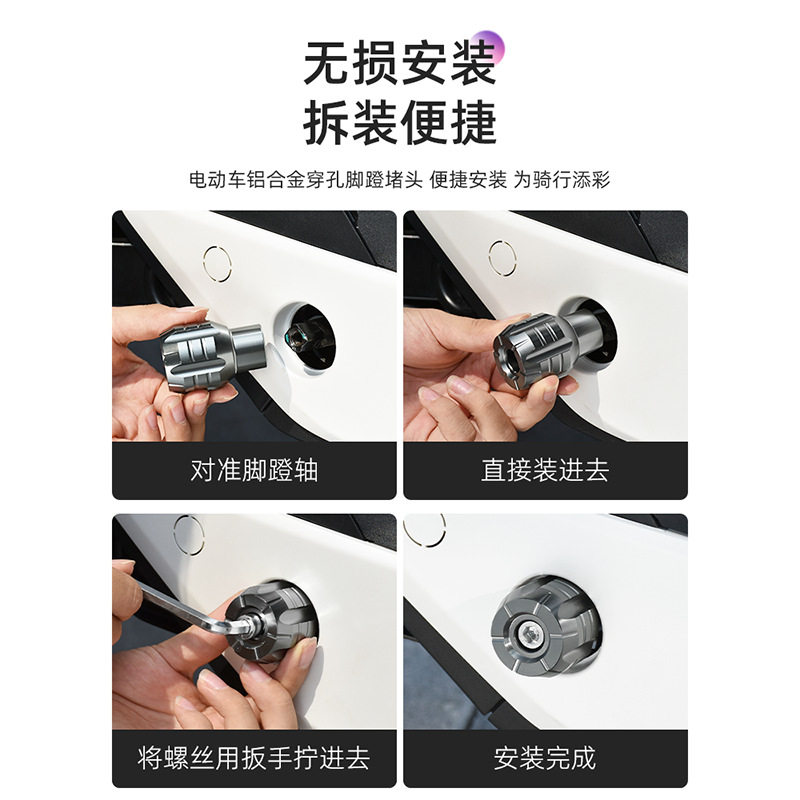 无损安装
拆装便捷

电动车铝合金穿孔脚蹬堵头 便捷安装 为骑行添彩

对准脚蹬轴

直接装进去

将螺丝用扳手拧进去

安装完成