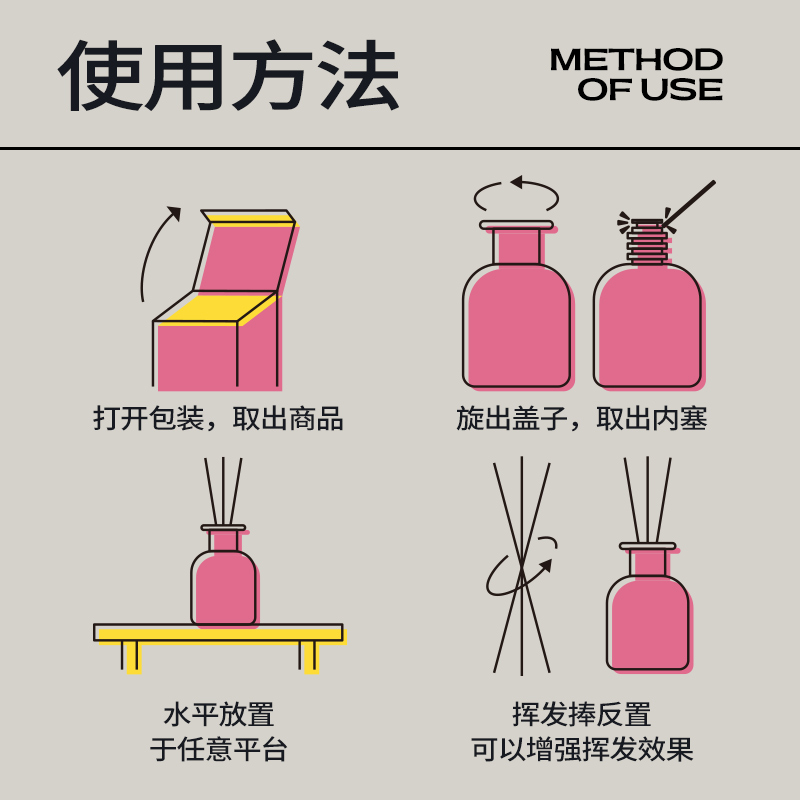 使用方法

METHOD
OF USE

打开包装，取出商品

旋出盖子，取出内塞

水平放置
于任意平台

挥发捧反置
可以增强挥发效果