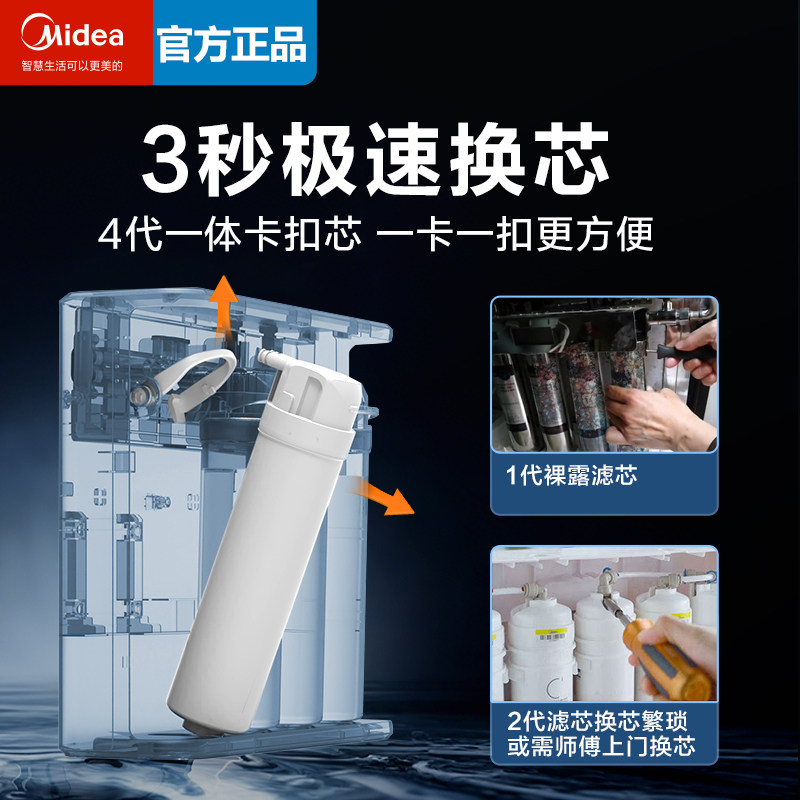 Midea
智慧生活可以更美的
官方正品

3秒极速换芯
4代一体卡扣芯 一卡一扣更方便

1代裸露滤芯

2代滤芯换芯繁琐
或需师傅上门换芯