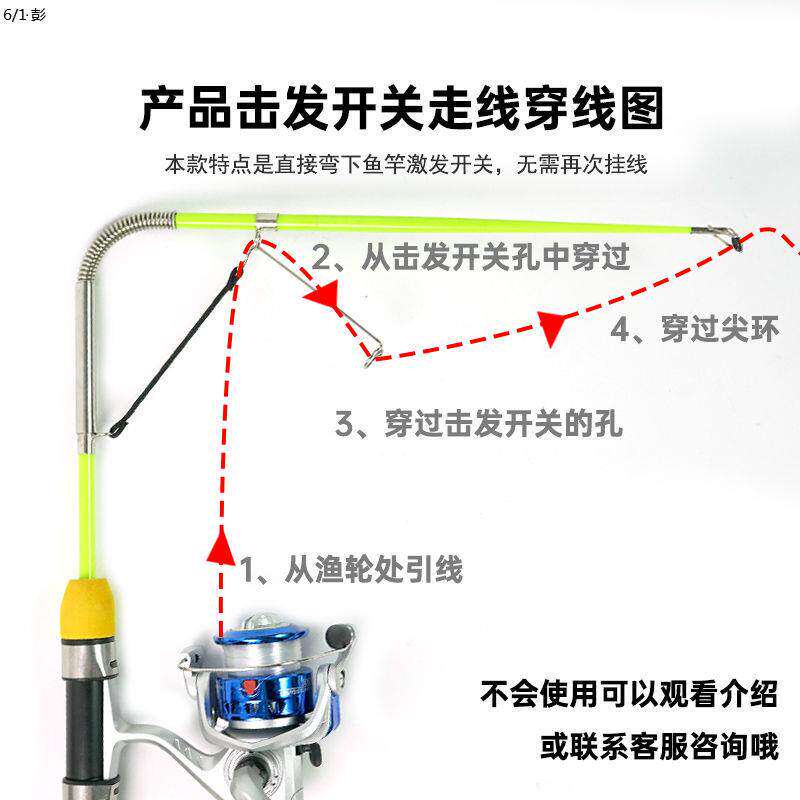 6/1·彭

产品击发开关走线穿线图

本款特点是直接弯下鱼竿激发开关，无需再次挂线

2、从击发开关孔中穿过

4、穿过尖环

3、穿过击发开关的孔

1、从渔轮处引线

不会使用可以观看介绍

或联系客服咨询哦