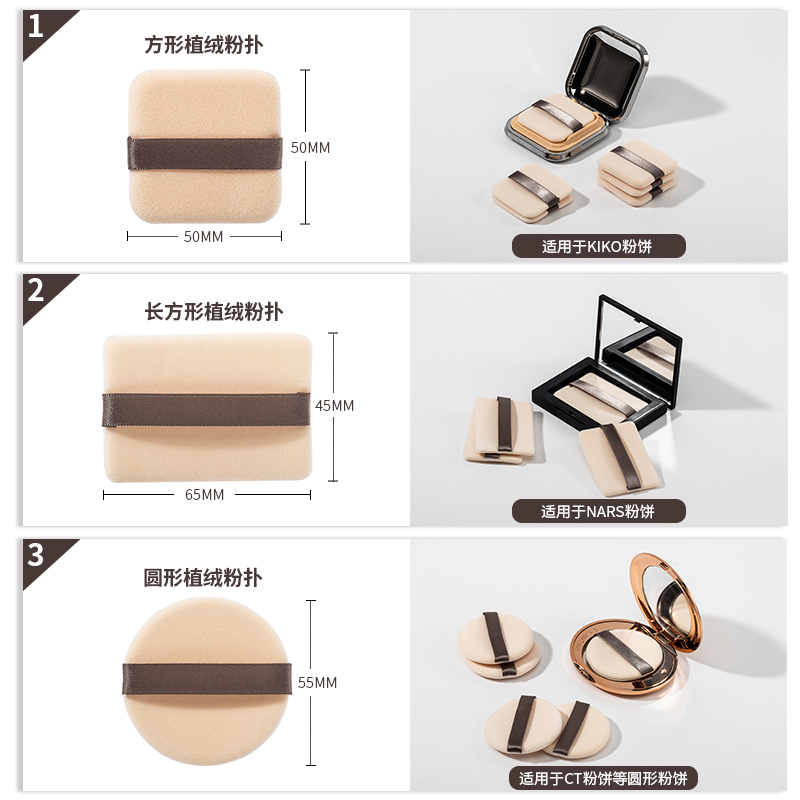 1

方形植绒粉扑

50MM

50MM

适用于KIKO粉饼

2

长方形植绒粉扑

45MM

65MM

适用于NARS粉饼

3

圆形植绒粉扑

55MM

适用于CT粉饼等圆形粉饼