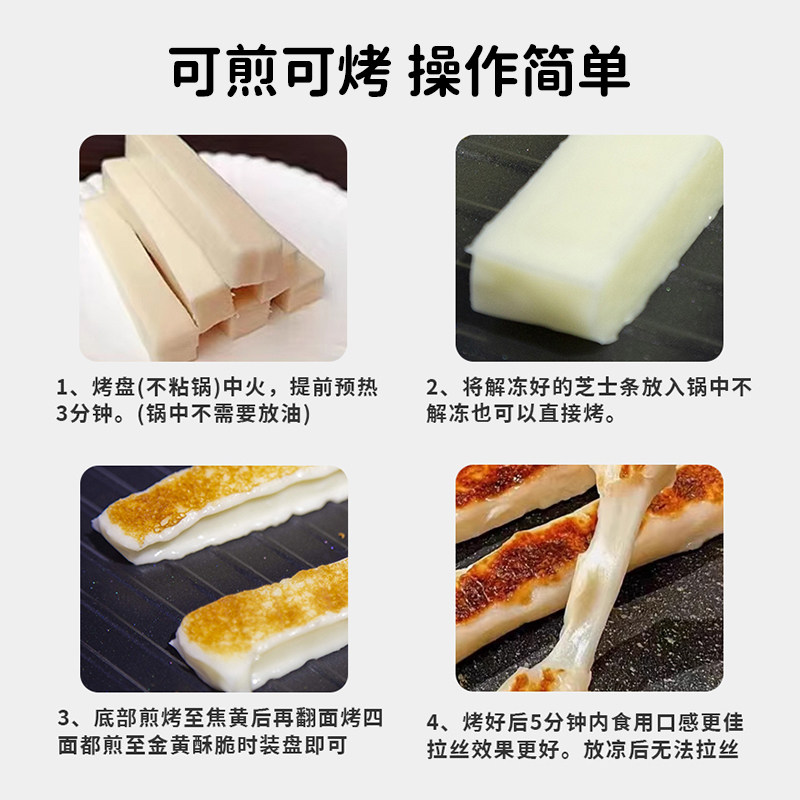 可煎可烤 操作简单

1、烤盘(不粘锅)中火，提前预热3分钟。(锅中不需要放油)

2、将解冻好的芝士条放入锅中不解冻也可以直接烤。

3、底部煎烤至焦黄后再翻面烤四面都煎至金黄酥脆时装盘即可

4、烤好后5分钟内食用口感更佳拉丝效果更好。放凉后无法拉丝