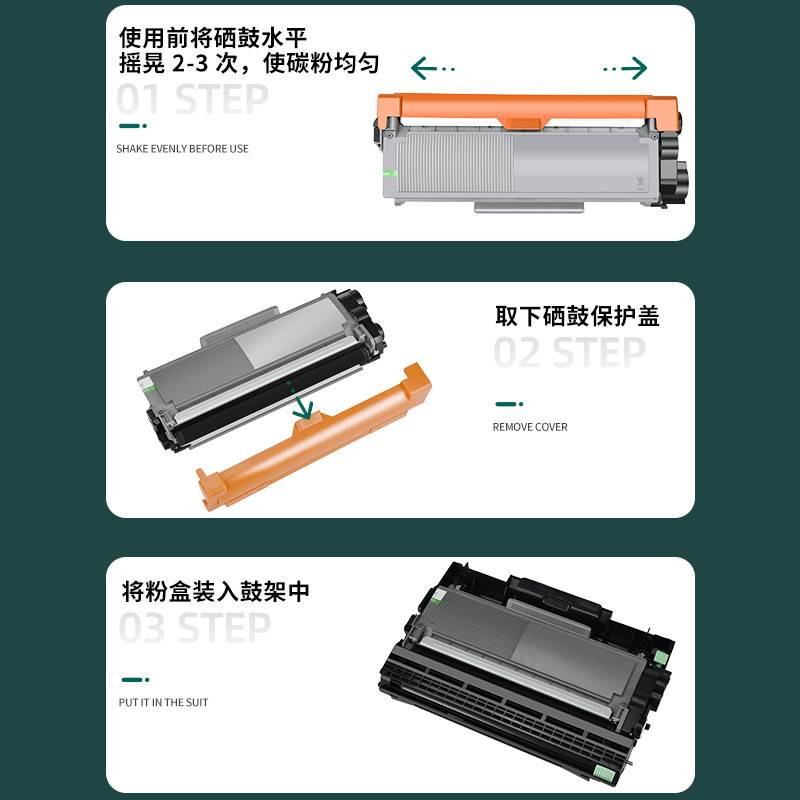 使用前将硒鼓水平摇晃 2-3 次，使碳粉均匀

01 STEP

SHAKE EVENLY BEFORE USE

取下硒鼓保护盖

02 STEP

REMOVE COVER

将粉盒装入鼓架中

03 STEP

PUT IT IN THE SUIT