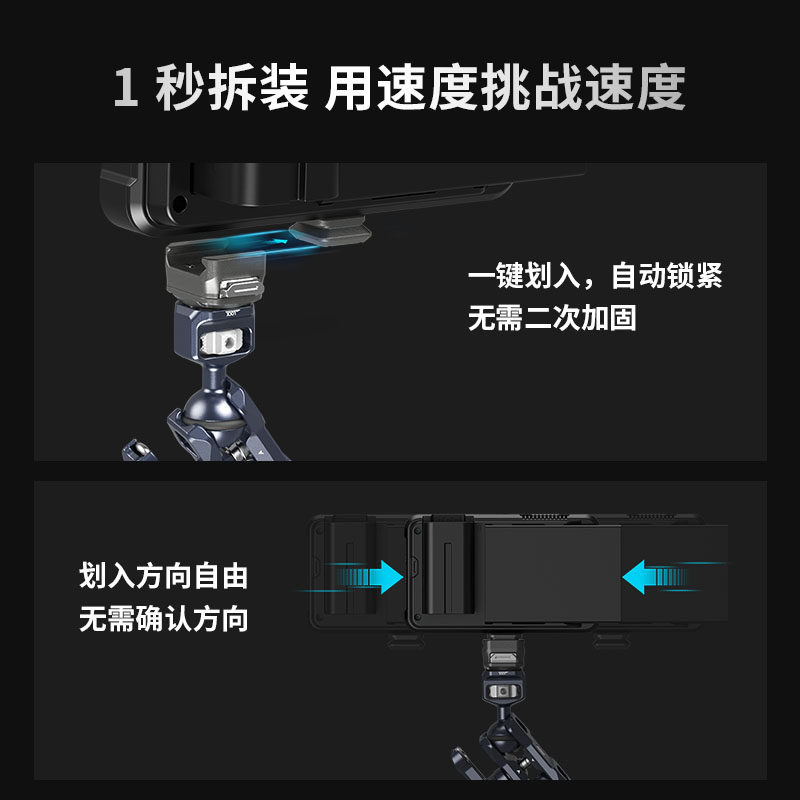 1 秒拆装 用速度挑战速度

一键划入，自动锁紧
无需二次加固

划入方向自由
无需确认方向