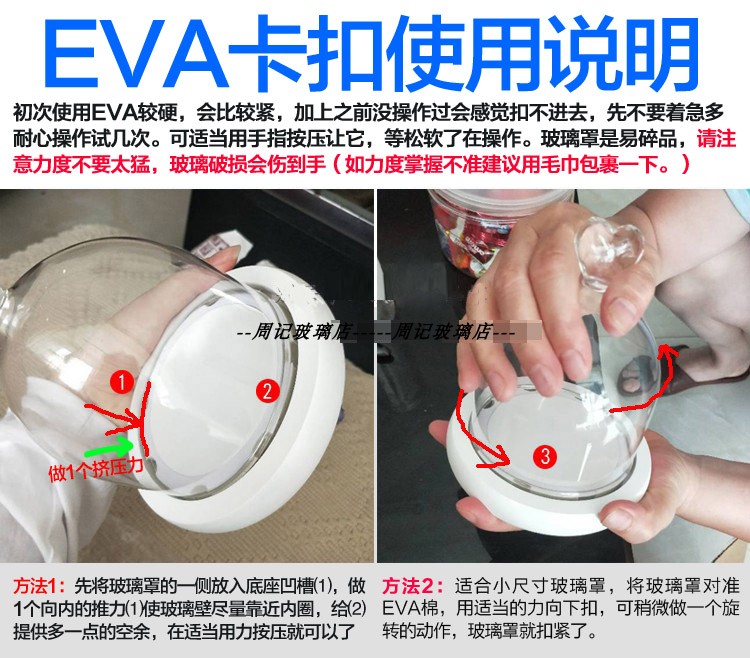 EVA卡扣使用说明

初次使用EVA较硬，会比较紧，加上之前没操作过会感觉扣不进去，先不要着急多耐心操作试几次。可适当用手指按压让它，等松软了在操作。玻璃罩是易碎品，请注意力度不要太猛，玻璃破损会伤到手（如力度掌握不准建议用毛巾包裹一下。）

--周记玻璃店-----周记玻璃店---

1

2

做1个挤压力

3

方法1：先将玻璃罩的一侧放入底座凹槽(1)，做1个向内的推力(1)使玻璃壁尽量靠近内圈，给(2)提供多一点的空余，在适当用力按压就可以了

方法2：适合小尺寸玻璃罩，将玻璃罩对准EVA棉，用适当的力向下扣，可稍微做一个旋转的动作，玻璃罩就扣紧了。