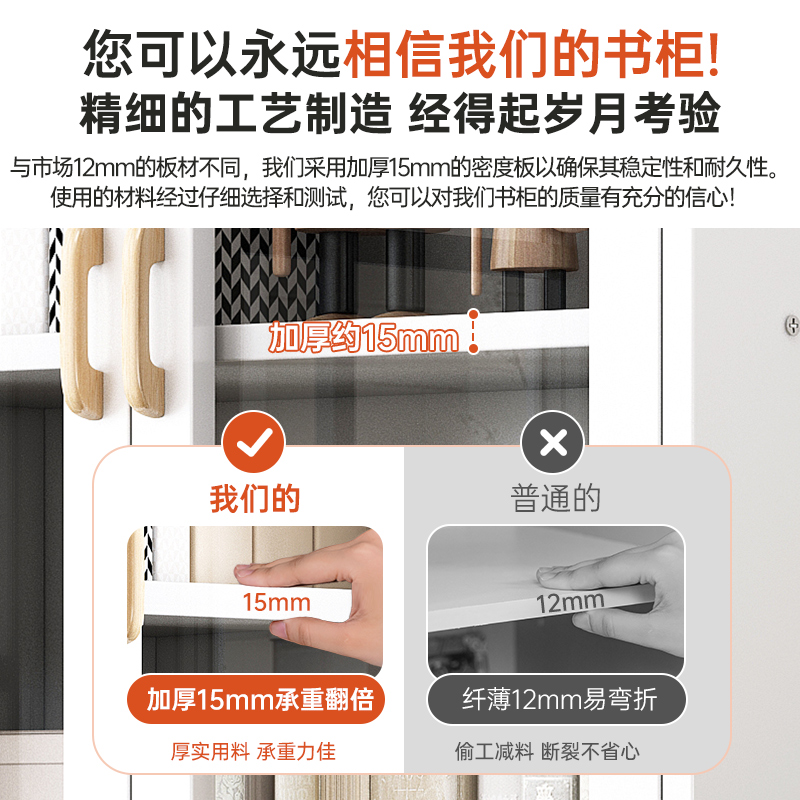 您可以永远相信我们的书柜!
精细的工艺制造 经得起岁月考验

与市场12mm的板材不同，我们采用加厚15mm的密度板以确保其稳定性和耐久性。使用的材料经过仔细选择和测试，您可以对我们书柜的质量有充分的信心!

加厚约15mm

我们的

15mm

加厚15mm承重翻倍

厚实用料 承重力佳

普通的

12mm

纤薄12mm易弯折

偷工减料 断裂不省心