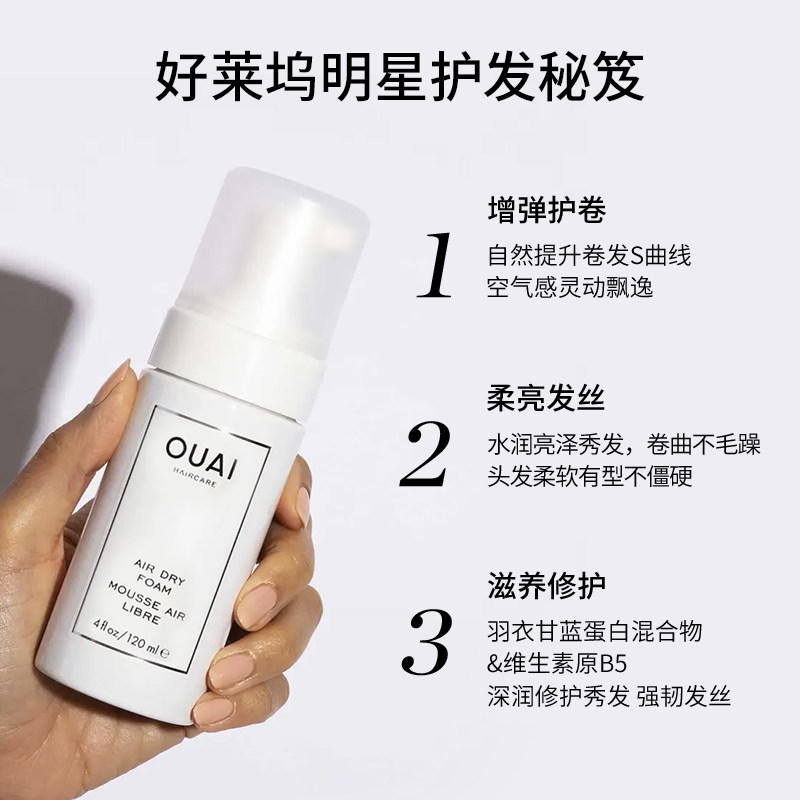 好莱坞明星护发秘笈

OUAI
HAIRCARE

AIR DRY FOAM
MOUSSE AIR LIBRE
4 fl oz / 120 ml ℮

1
增弹护卷
自然提升卷发S曲线
空气感灵动飘逸

2
柔亮发丝
水润亮泽秀发，卷曲不毛躁
头发柔软有型不僵硬

3
滋养修护
羽衣甘蓝蛋白混合物
&维生素原B5
深润修护秀发 强韧发丝