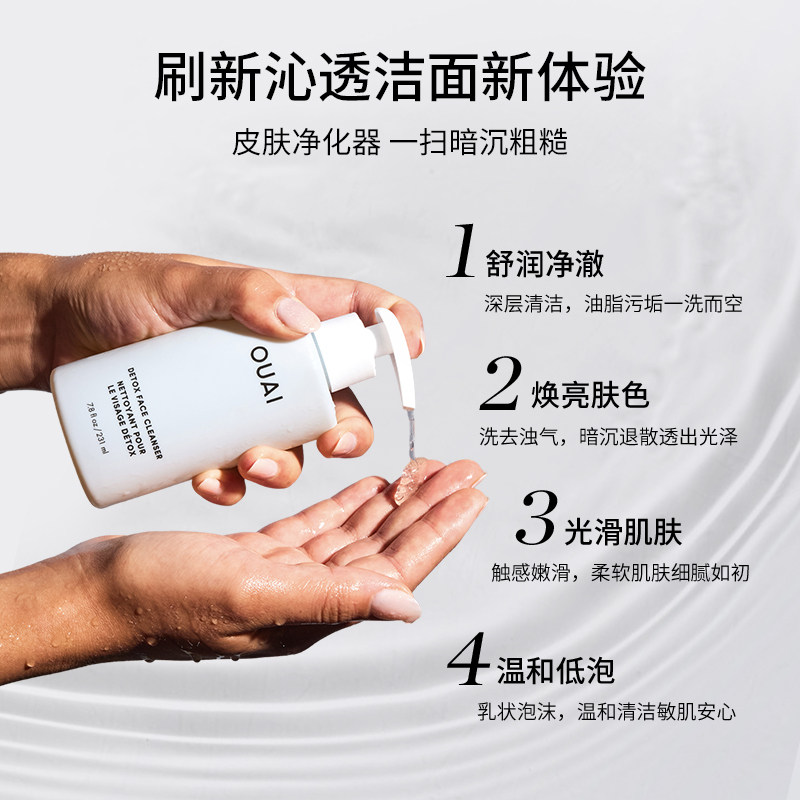 刷新沁透洁面新体验

皮肤净化器 一扫暗沉粗糙

OUAI

DETOX FACE CLEANSER
NETTOYANT POUR LE VISAGE DÉTOX
7.8 fl oz / 231 ml

1 舒润净澈
深层清洁，油脂污垢一洗而空

2 焕亮肤色
洗去浊气，暗沉退散透出光泽

3 光滑肌肤
触感嫩滑，柔软肌肤细腻如初

4 温和低泡
乳状泡沫，温和清洁敏肌安心