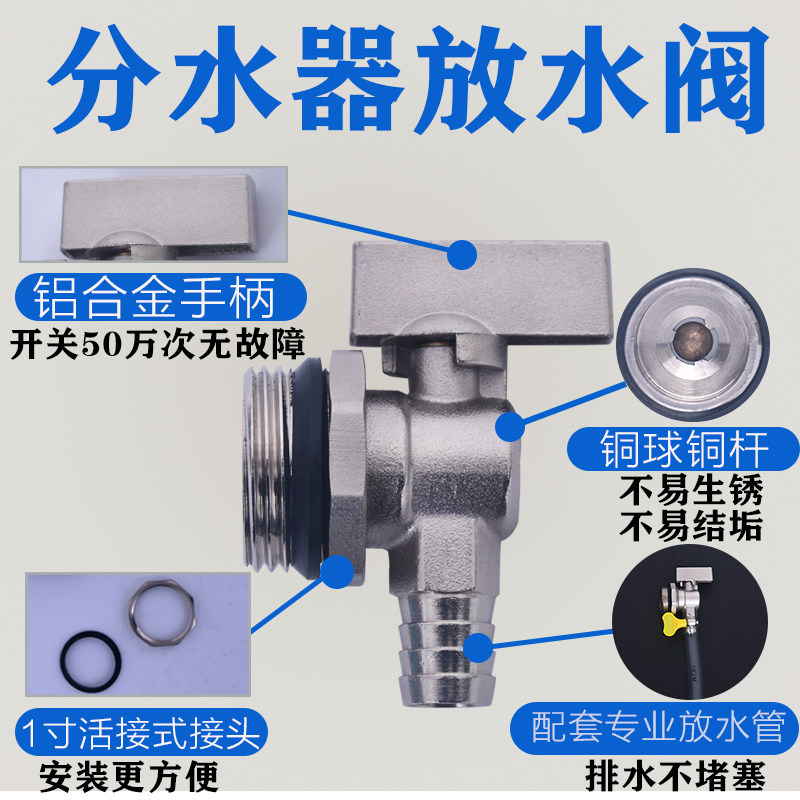 分水器放水阀

铝合金手柄
开关50万次无故障

铜球铜杆
不易生锈
不易结垢

1寸活接式接头
安装更方便

配套专业放水管
排水不堵塞