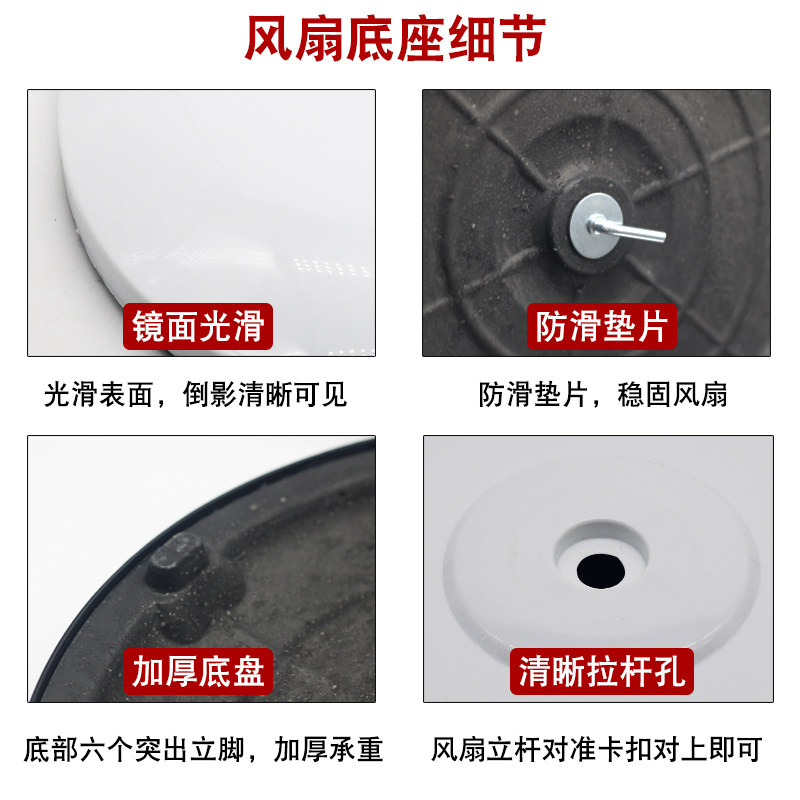 风扇底座细节

镜面光滑

光滑表面，倒影清晰可见

防滑垫片

防滑垫片，稳固风扇

加厚底盘

底部六个突出立脚，加厚承重

清晰拉杆孔

风扇立杆对准卡扣对上即可