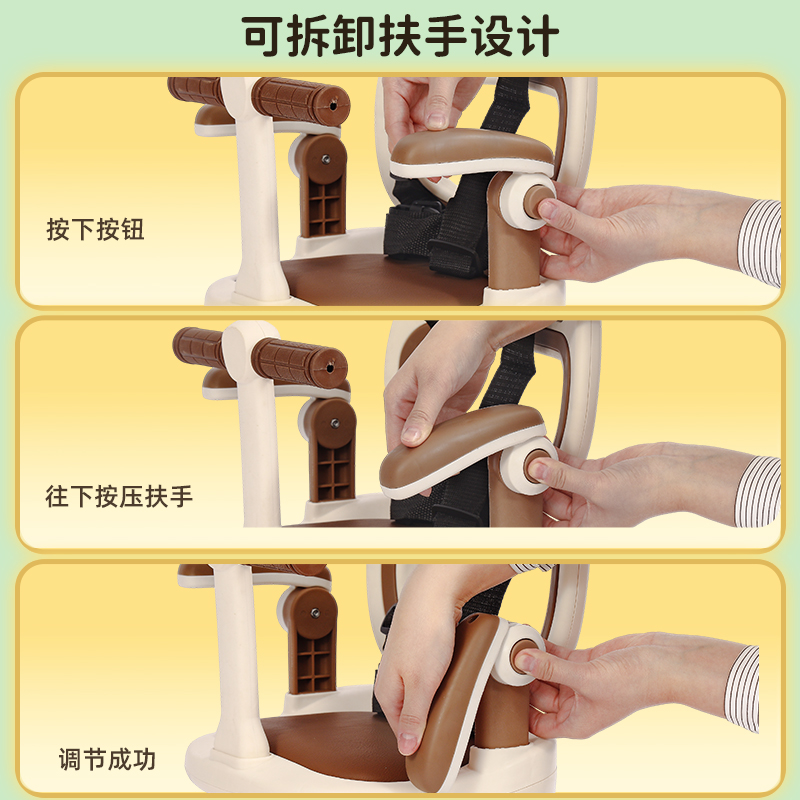 可拆卸扶手设计

按下按钮

往下按压扶手

调节成功