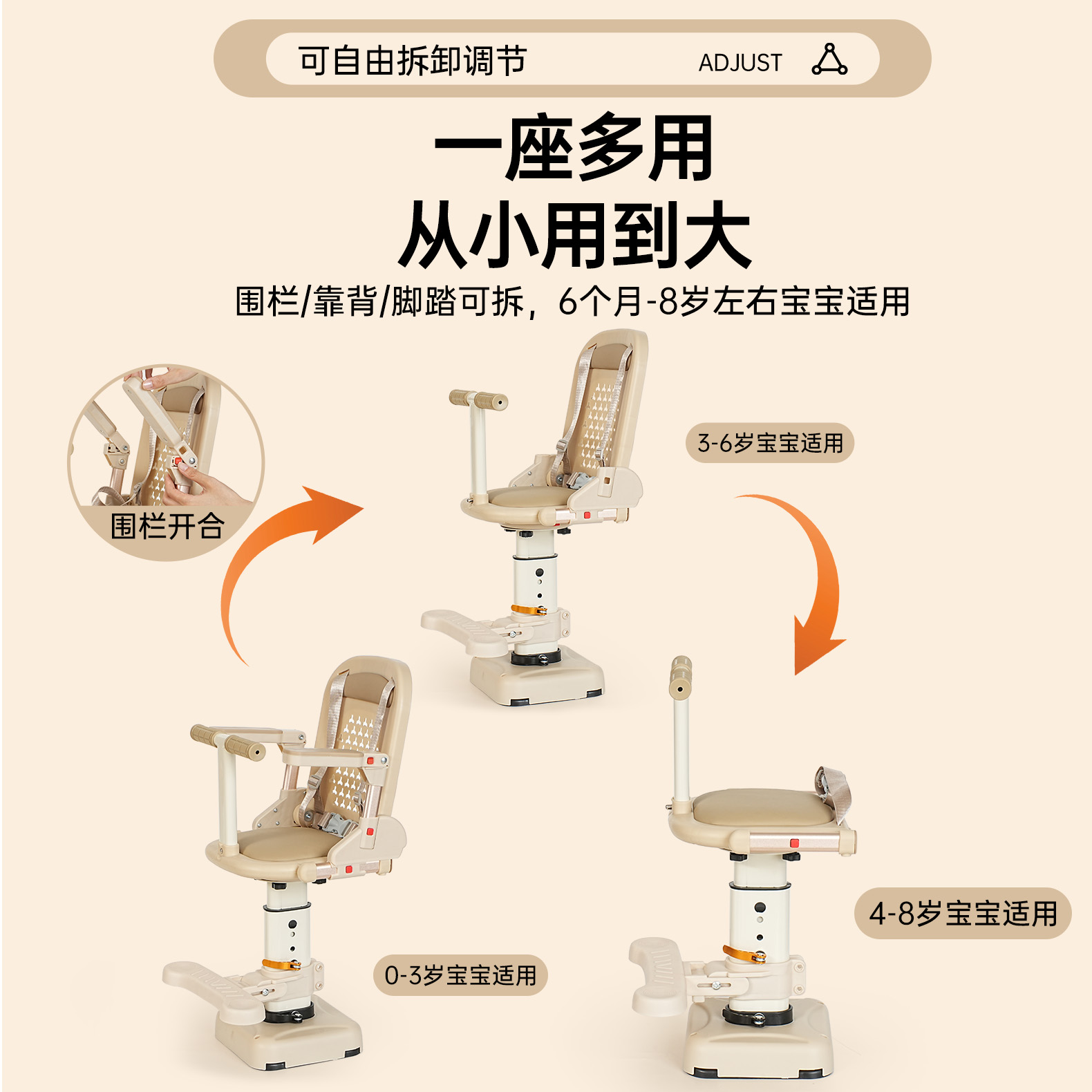 可自由拆卸调节 ADJUST

一座多用
从小用到大

围栏/靠背/脚踏可拆，6个月-8岁左右宝宝适用

围栏开合

3-6岁宝宝适用

0-3岁宝宝适用

4-8岁宝宝适用