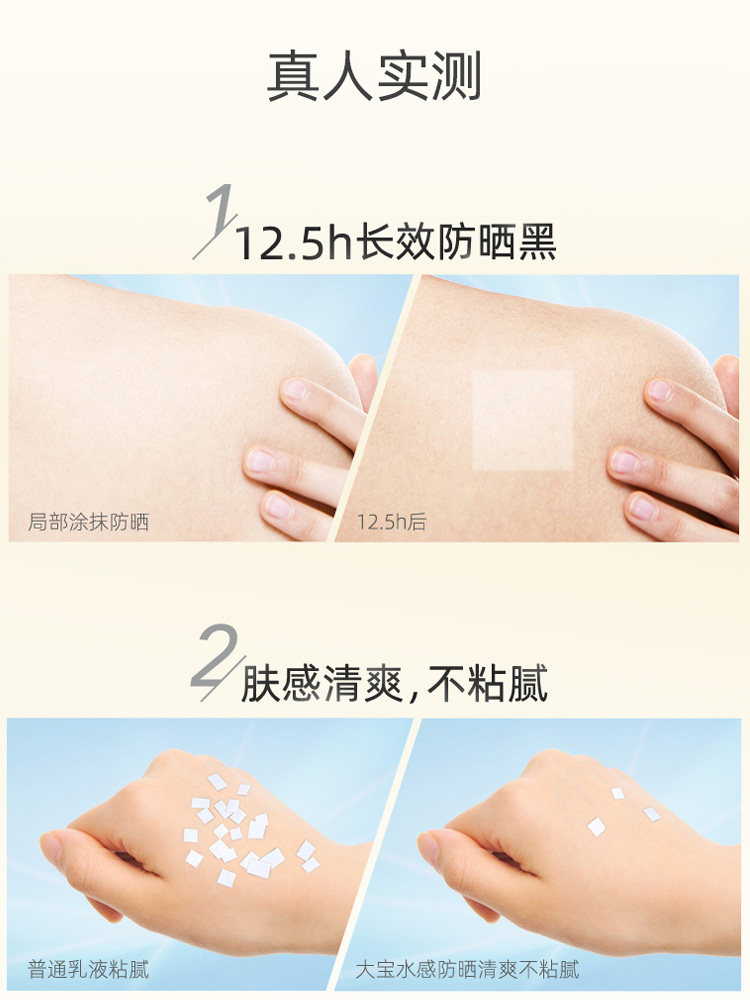 真人实测

1 12.5h长效防晒黑

局部涂抹防晒

12.5h后

2 肤感清爽，不粘腻

普通乳液粘腻

大宝水感防晒清爽不粘腻