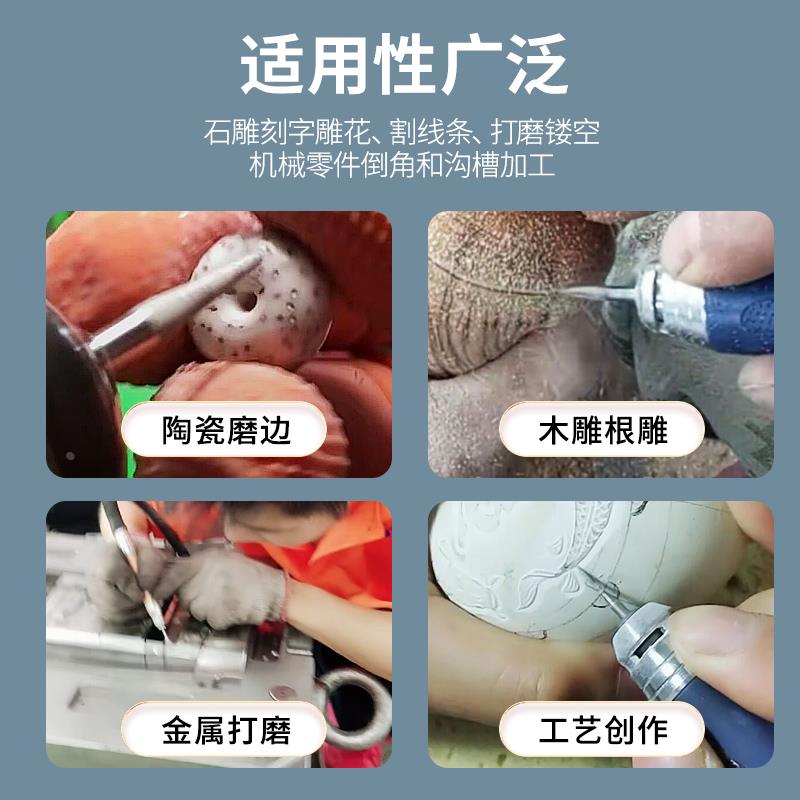 适用性广泛

石雕刻字雕花、割线条、打磨镂空
机械零件倒角和沟槽加工

陶瓷磨边

木雕根雕

金属打磨

工艺创作