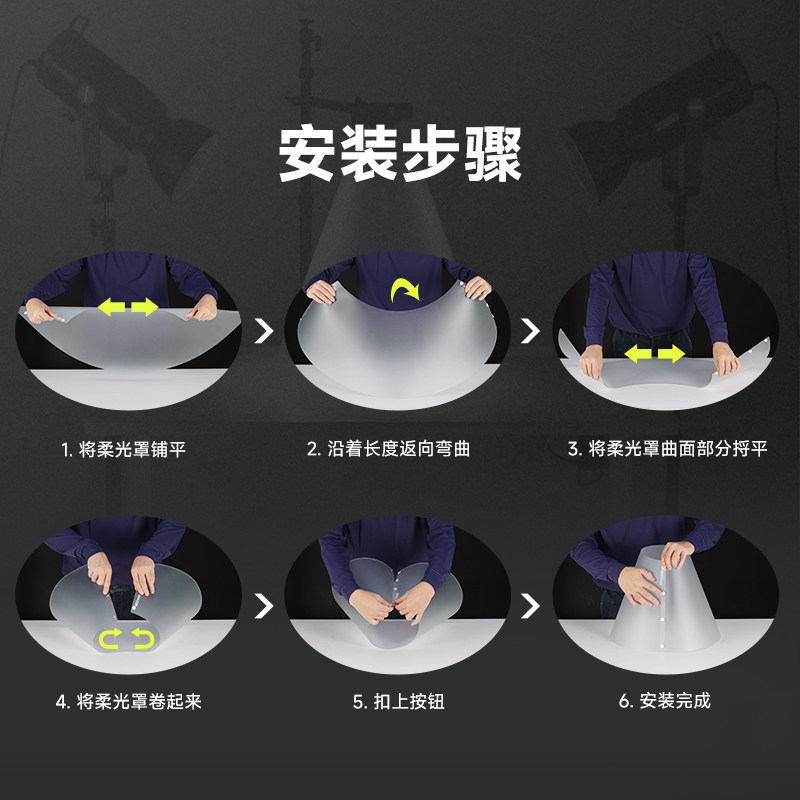 安装步骤

1. 将柔光罩铺平

2. 沿着长度返向弯曲

3. 将柔光罩曲面部分捋平

4. 将柔光罩卷起来

5. 扣上按钮

6. 安装完成