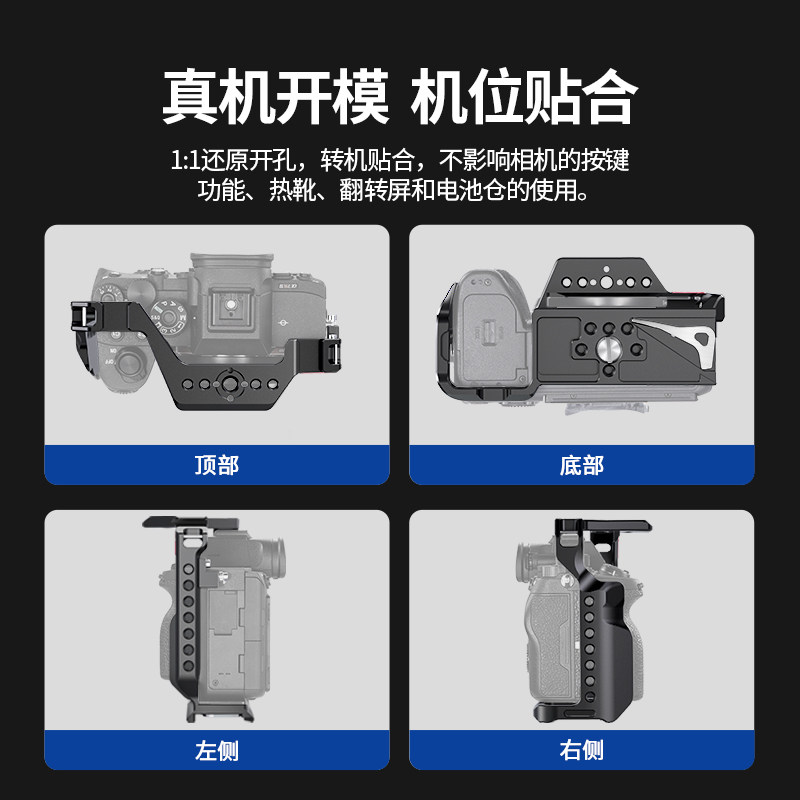 真机开模 机位贴合

1:1还原开孔，转机贴合，不影响相机的按键功能、热靴、翻转屏和电池仓的使用。

顶部

底部

左侧

右侧