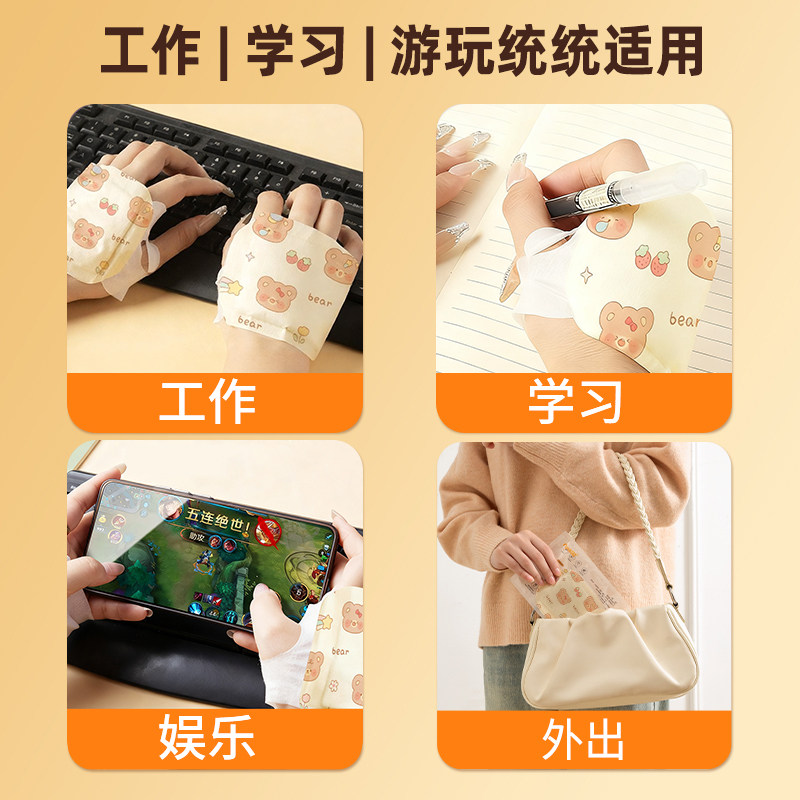 工作 | 学习 | 游玩统统适用

bear

bear

工作

bear

学习

五连绝世！

助攻

bear

娱乐

外出