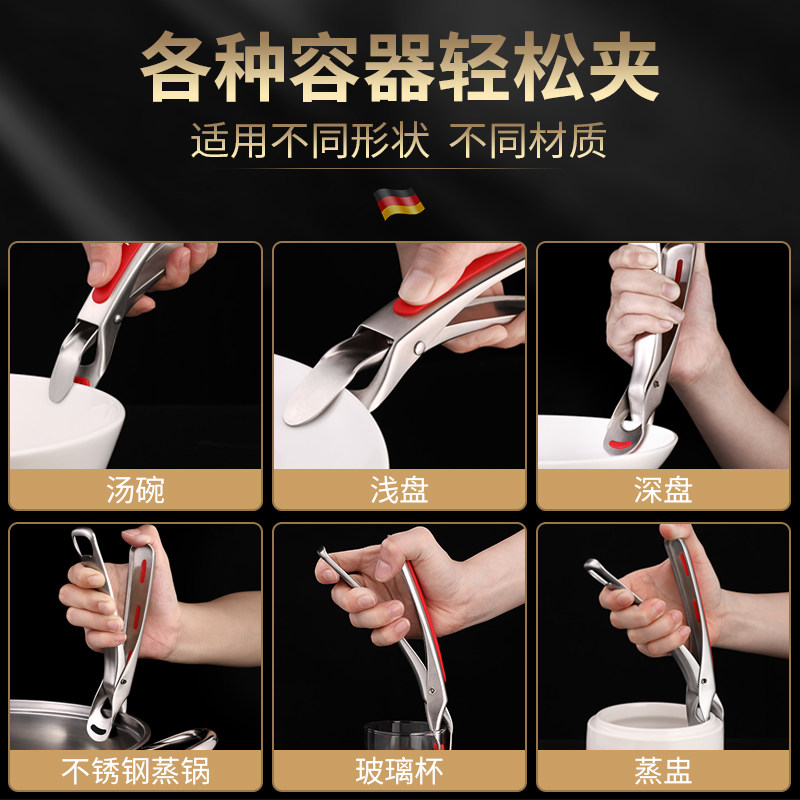 各种容器轻松夹

适用不同形状 不同材质

汤碗

浅盘

深盘

不锈钢蒸锅

玻璃杯

蒸盅