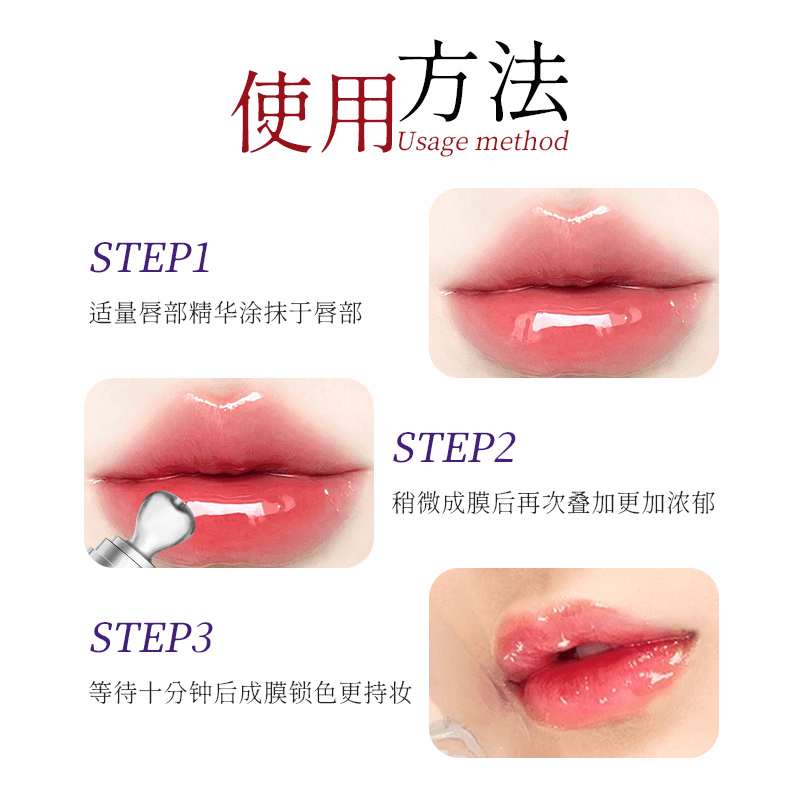 使用方法
Usage method

STEP1
适量唇部精华涂抹于唇部

STEP2
稍微成膜后再次叠加更加浓郁

STEP3
等待十分钟后成膜锁色更持妆