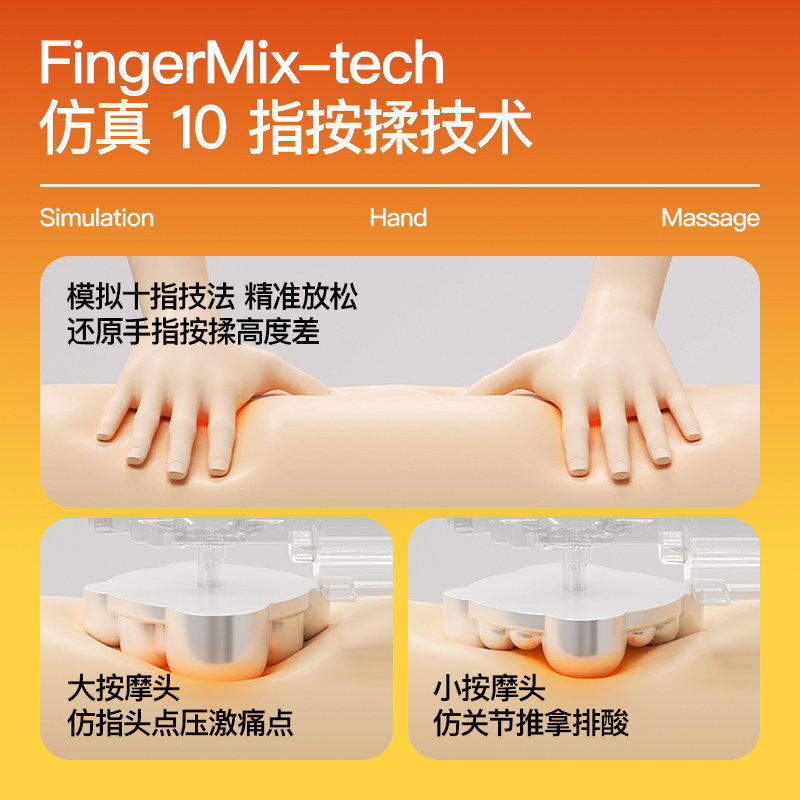 FingerMix–tech
仿真 10 指按揉技术

Simulation Hand Massage

模拟十指技法 精准放松
还原手指按揉高度差

大按摩头
仿指头点压激痛点

小按摩头
仿关节推拿排酸