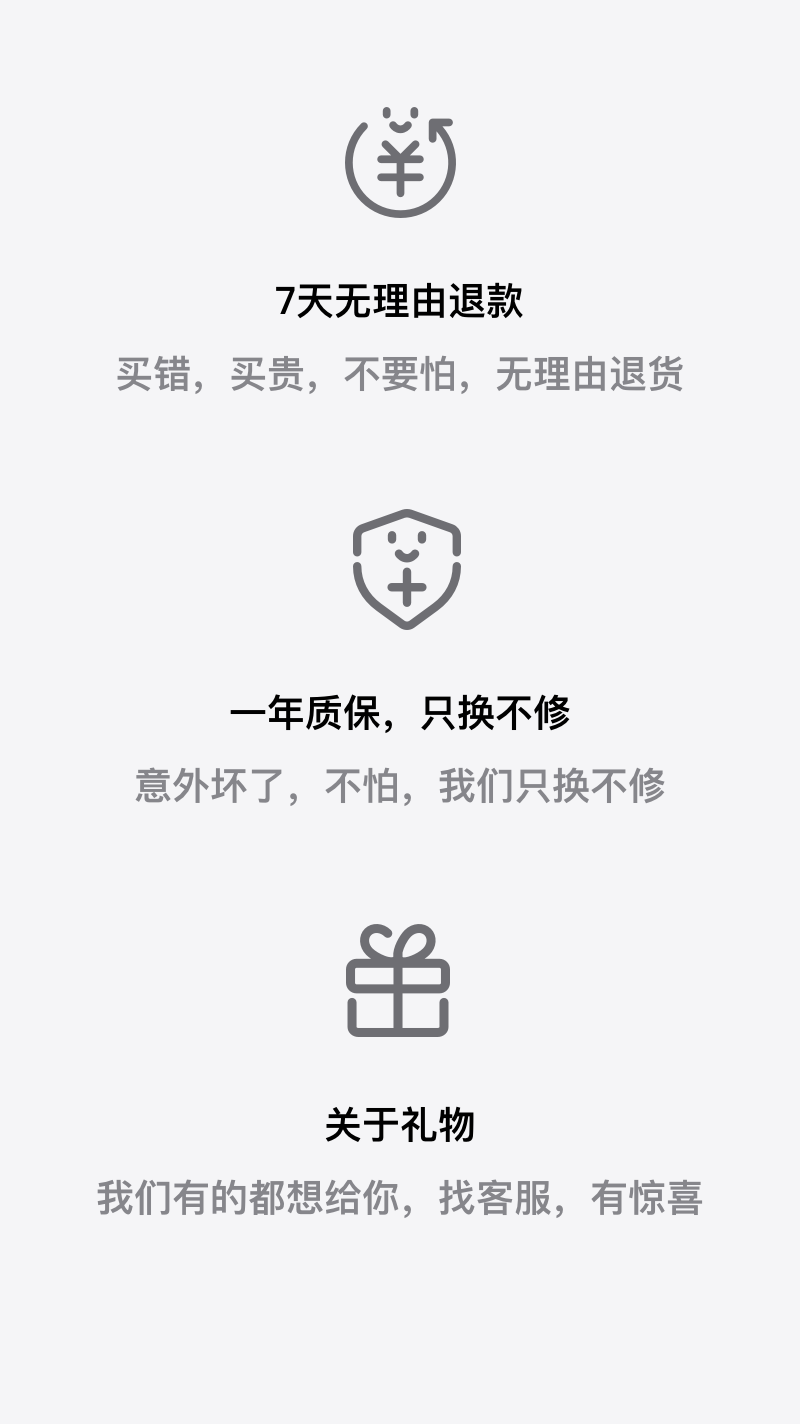 7天无理由退款

买错，买贵，不要怕，无理由退货

一年质保，只换不修

意外坏了，不怕，我们只换不修

关于礼物

我们有的都想给你，找客服，有惊喜