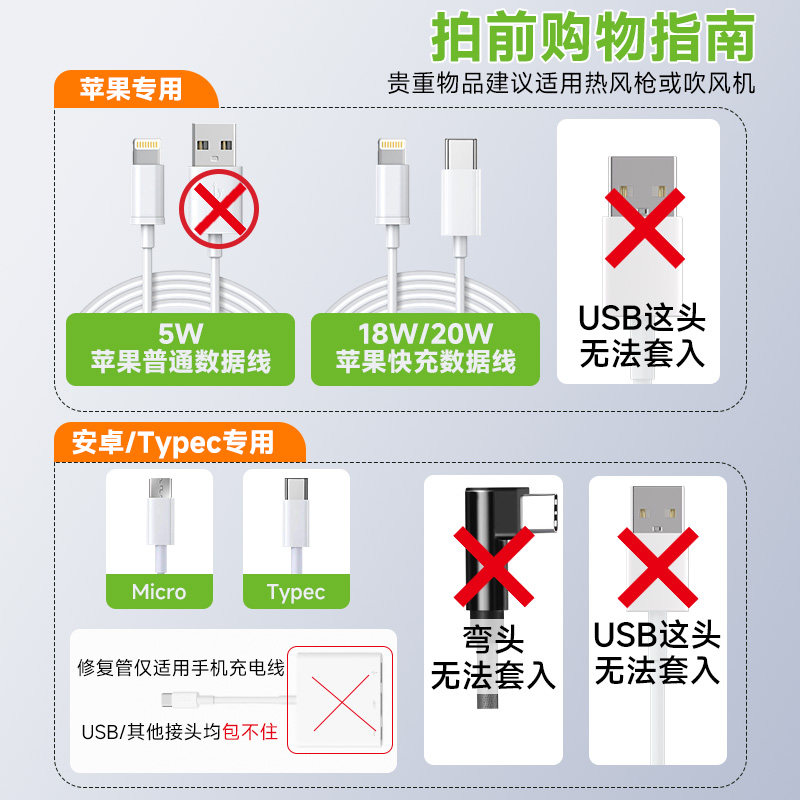 拍前购物指南
贵重物品建议适用热风枪或吹风机

苹果专用

5W
苹果普通数据线

18W/20W
苹果快充数据线

USB这头
无法套入

安卓/Typec专用

Micro

Typec

修复管仅适用手机充电线

USB/其他接头均包不住

弯头
无法套入

USB这头
无法套入