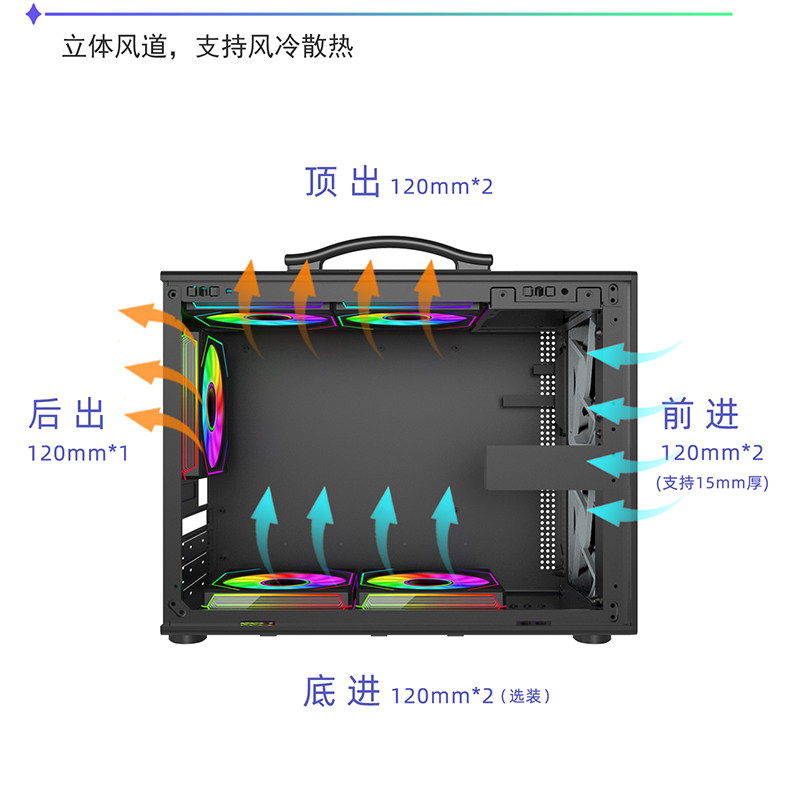 立体风道，支持风冷散热

顶出 120mm*2

后出
120mm*1

前进
120mm*2
(支持15mm厚)

底进 120mm*2（选装）