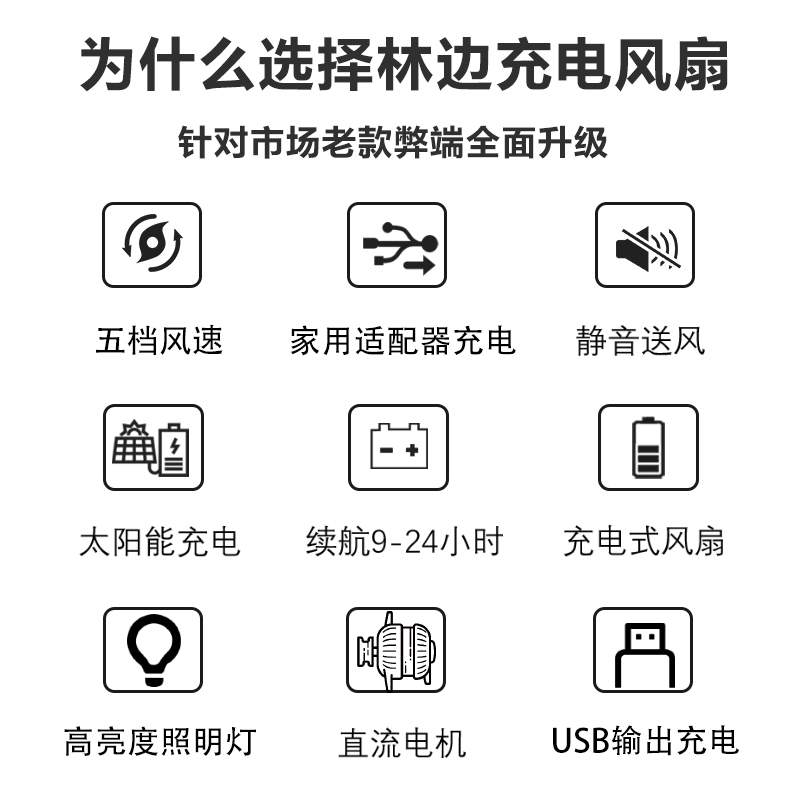 为什么选择林边充电风扇

针对市场老款弊端全面升级

五档风速

家用适配器充电

静音送风

太阳能充电

续航9-24小时

充电式风扇

高亮度照明灯

直流电机

USB输出充电