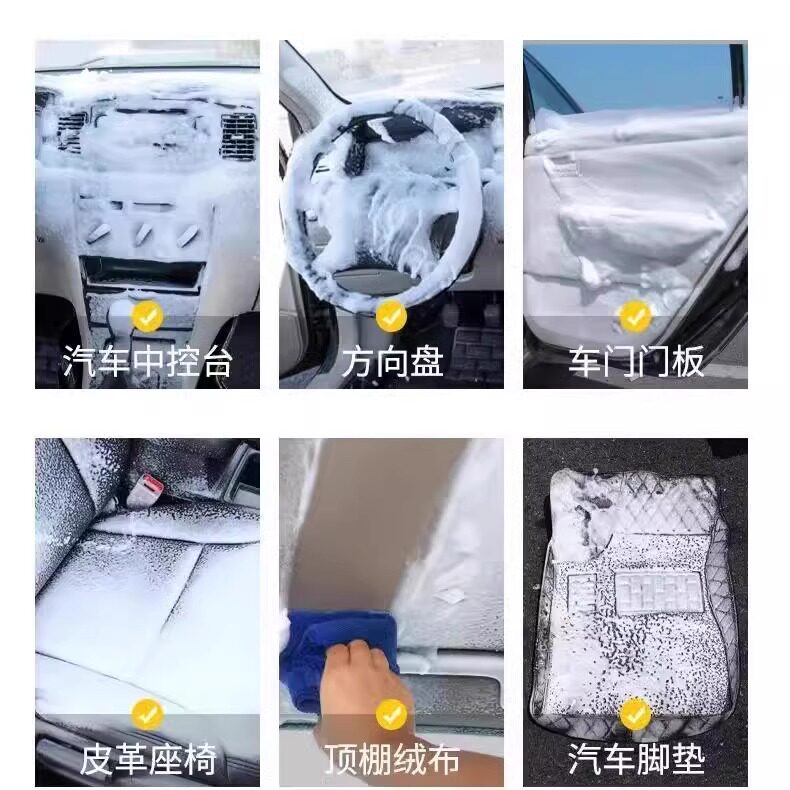 汽车中控台

方向盘

车门门板

皮革座椅

顶棚绒布

汽车脚垫