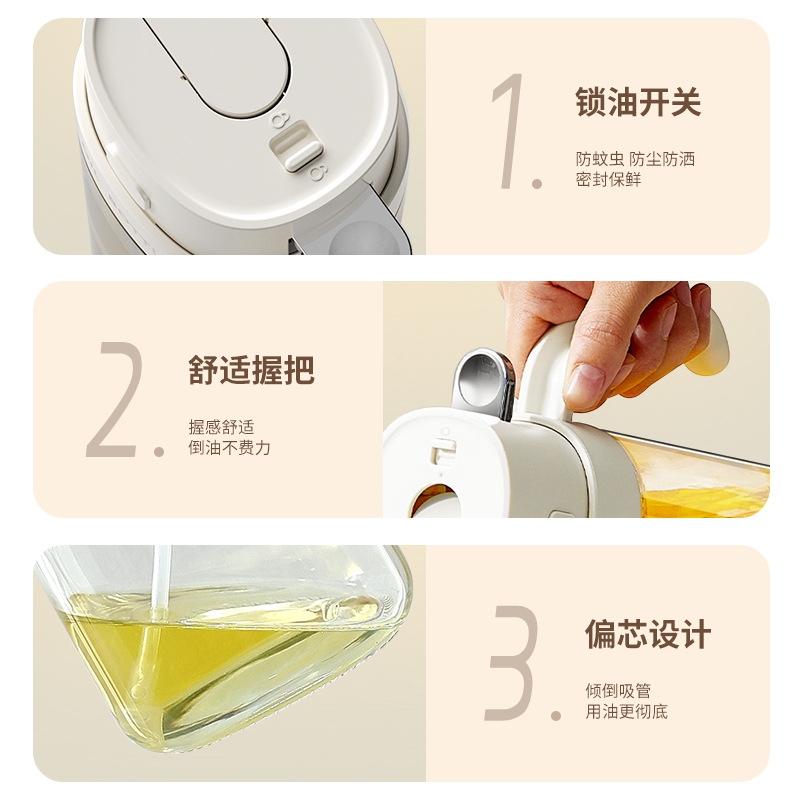 1.
锁油开关

防蚊虫 防尘防洒
密封保鲜

2.
舒适握把

握感舒适
倒油不费力

3.
偏芯设计

倾倒吸管
用油更彻底