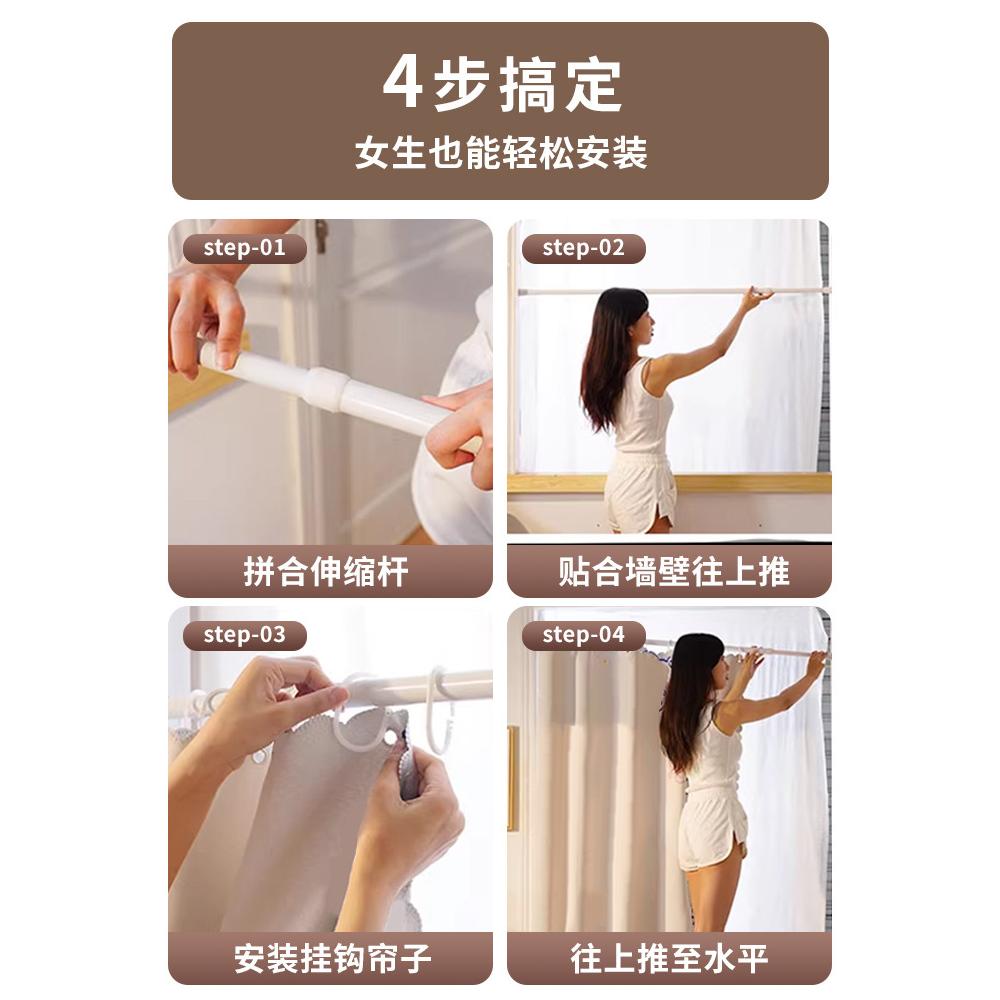 4步搞定
女生也能轻松安装

step-01
拼合伸缩杆

step-02
贴合墙壁往上推

step-03
安装挂钩帘子

step-04
往上推至水平